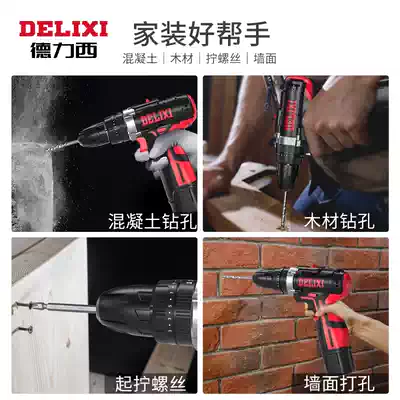 DELIXI
德力西

家装好帮手
混凝土 | 木材 | 拧螺丝 | 墙面

DELIXI
混凝土钻孔

DELIXI
木材钻孔

起拧螺丝

DELIXI
墙面打孔