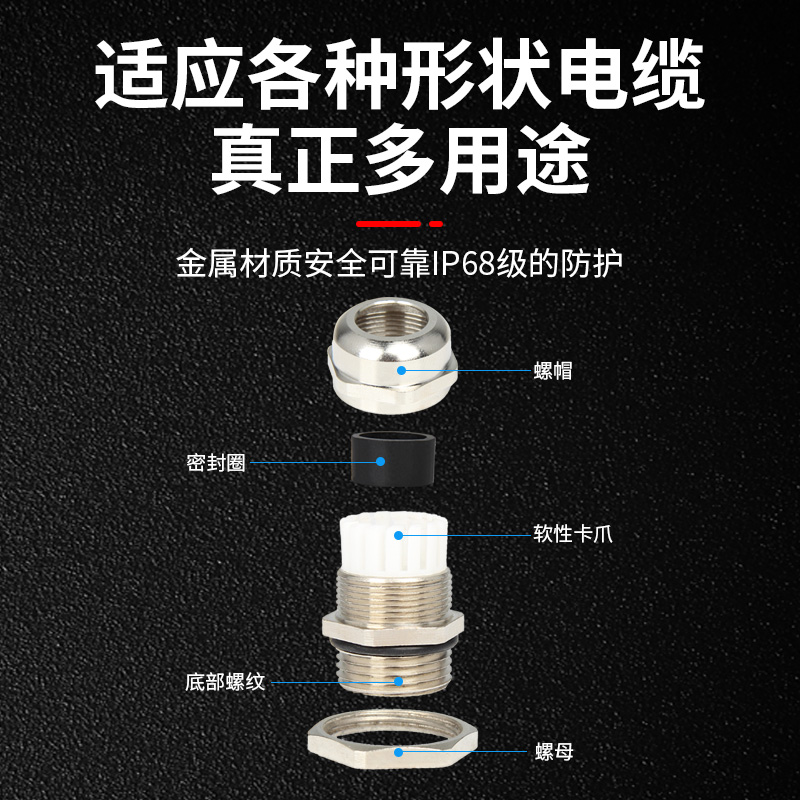 适应各种形状电缆
真正多用途

金属材质安全可靠IP68级的防护

螺帽

密封圈

软性卡爪

底部螺纹

螺母