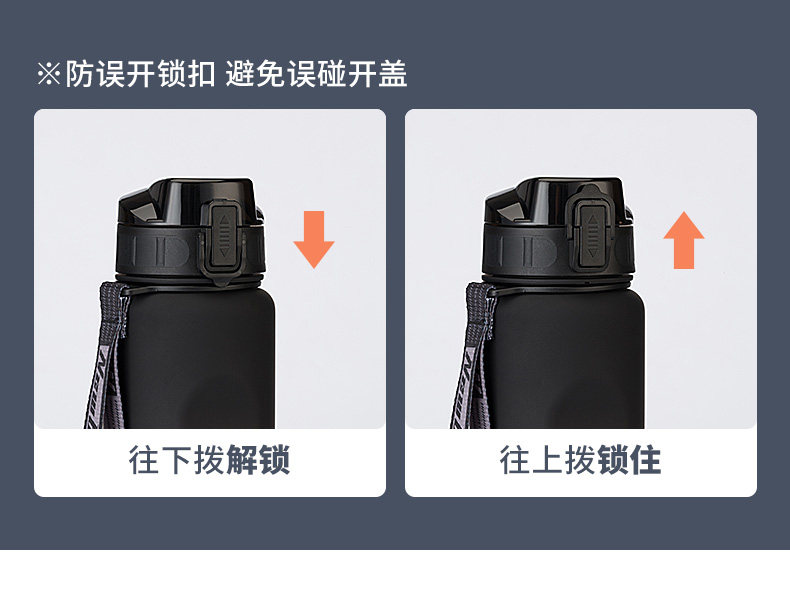 ※防误开锁扣 避免误碰开盖

往下拨解锁

往上拨锁住