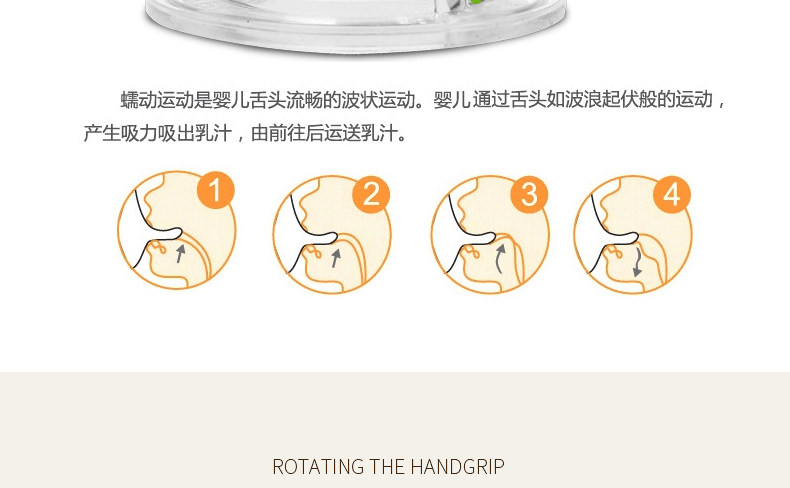 蠕动运动是婴儿舌头流畅的波状运动。婴儿通过舌头如波浪起伏般的运动，产生吸力吸出乳汁，由前往后运送乳汁。

1

2

3

4

ROTATING THE HANDGRIP