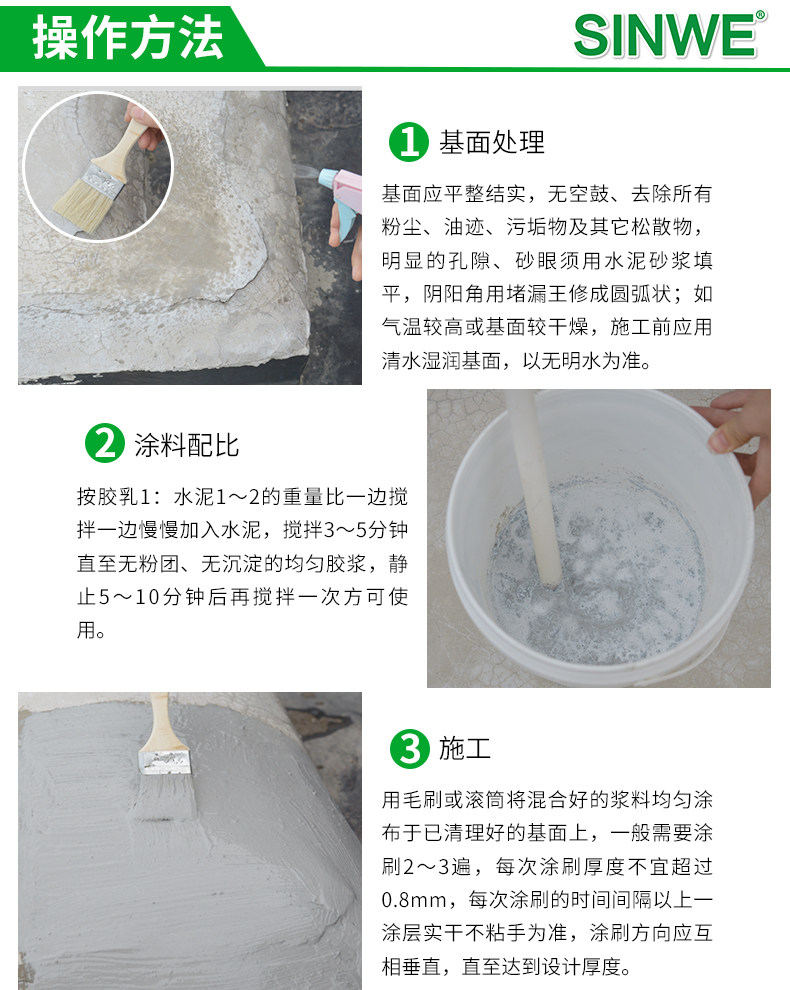 操作方法

SINWE®

1 基面处理

基面应平整结实，无空鼓、去除所有粉尘、油迹、污垢物及其它松散物，明显的孔隙、砂眼须用水泥砂浆填平，阴阳角用堵漏王修成圆弧状；如气温较高或基面较干燥，施工前应用清水湿润基面，以无明水为准。

2 涂料配比

按胶乳1：水泥1～2的重量比一边搅拌一边慢慢加入水泥，搅拌3～5分钟直至无粉团、无沉淀的均匀胶浆，静止5～10分钟后再搅拌一次方可使用。

3 施工

用毛刷或滚筒将混合好的浆料均匀涂布于已清理好的基面上，一般需要涂刷2～3遍，每次涂刷厚度不宜超过0.8mm，每次涂刷的时间间隔以上一涂层实干不粘手为准，涂刷方向应互相垂直，直至达到设计厚度。