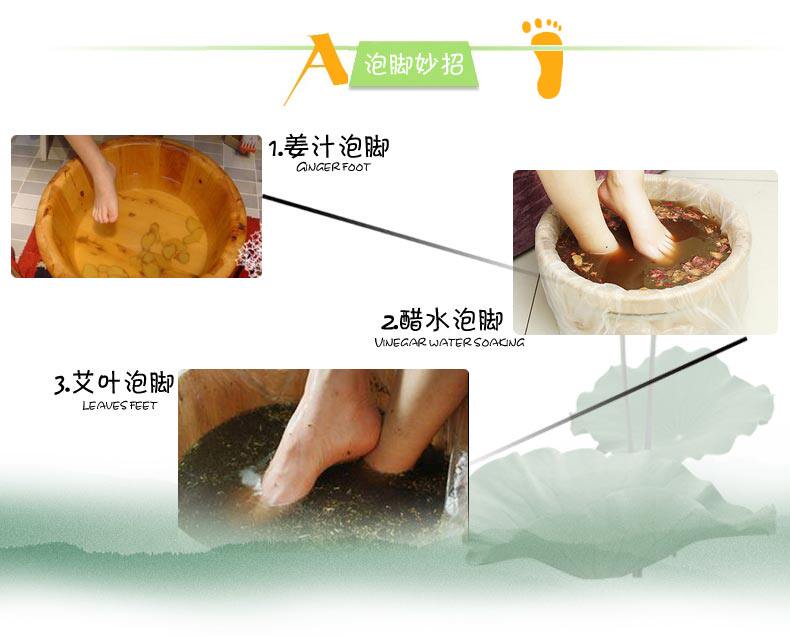 A 泡脚妙招

1.姜汁泡脚
GINGER FOOT

2.醋水泡脚
VINEGAR WATER SOAKING

3.艾叶泡脚
LEAVES FEET