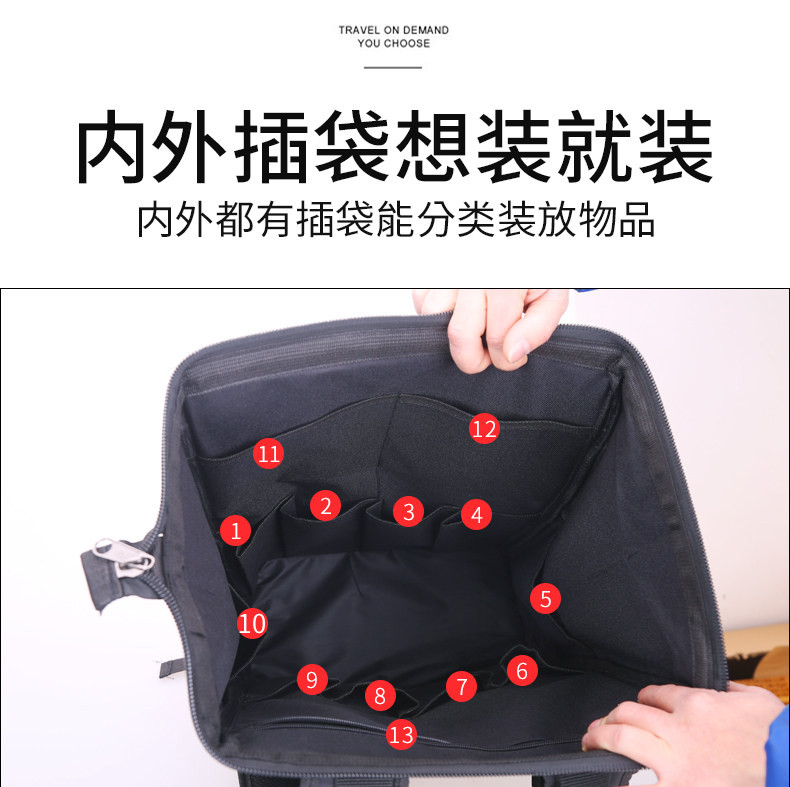 TRAVEL ON DEMAND
YOU CHOOSE

内外插袋想装就装

内外都有插袋能分类装放物品

12
11
2
3
4
1
5
10
6
9
7
8
13