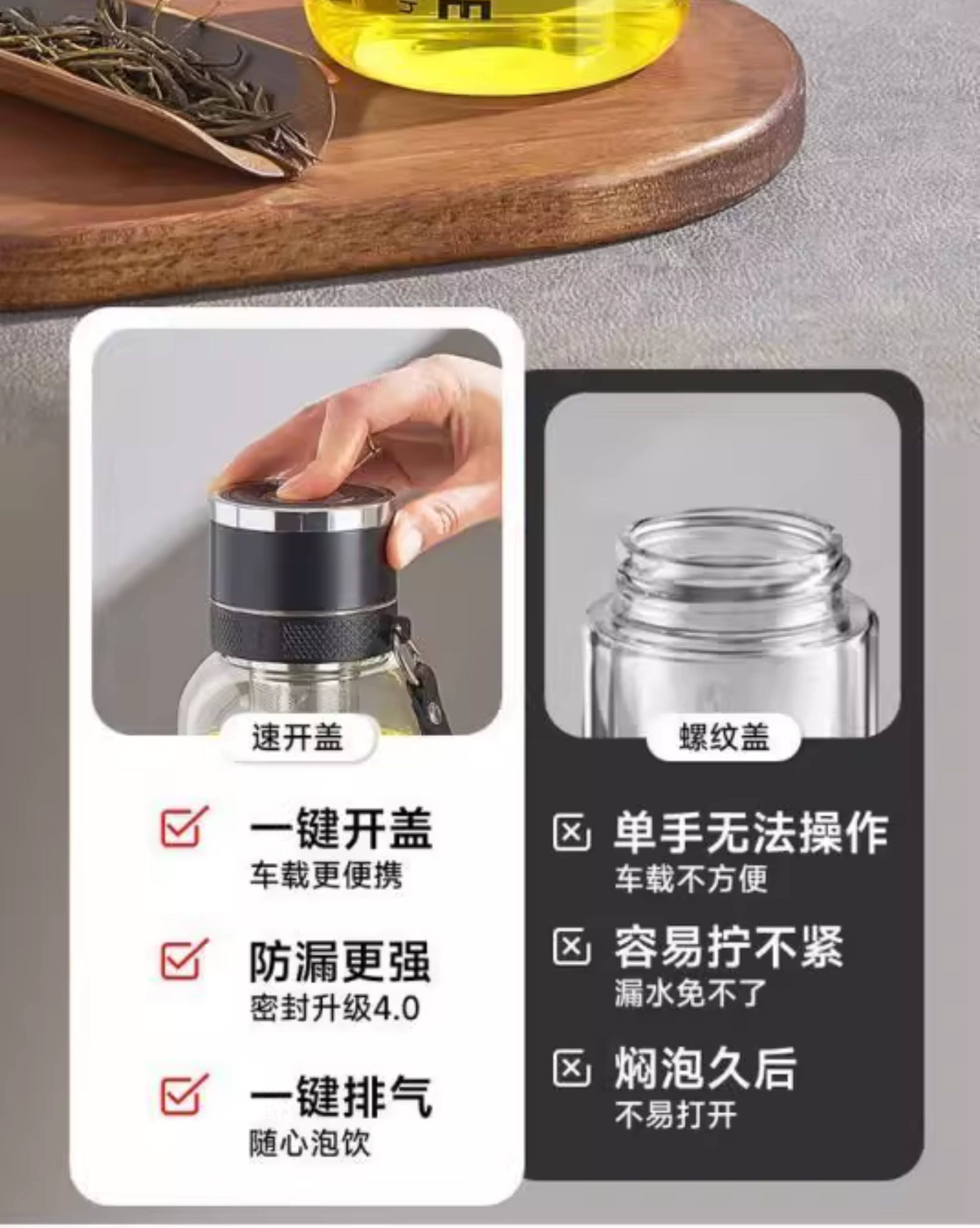 速开盖

一键开盖
车载更便携

防漏更强
密封升级4.0

一键排气
随心泡饮

螺纹盖

单手无法操作
车载不方便

容易拧不紧
漏水免不了

焖泡久后
不易打开