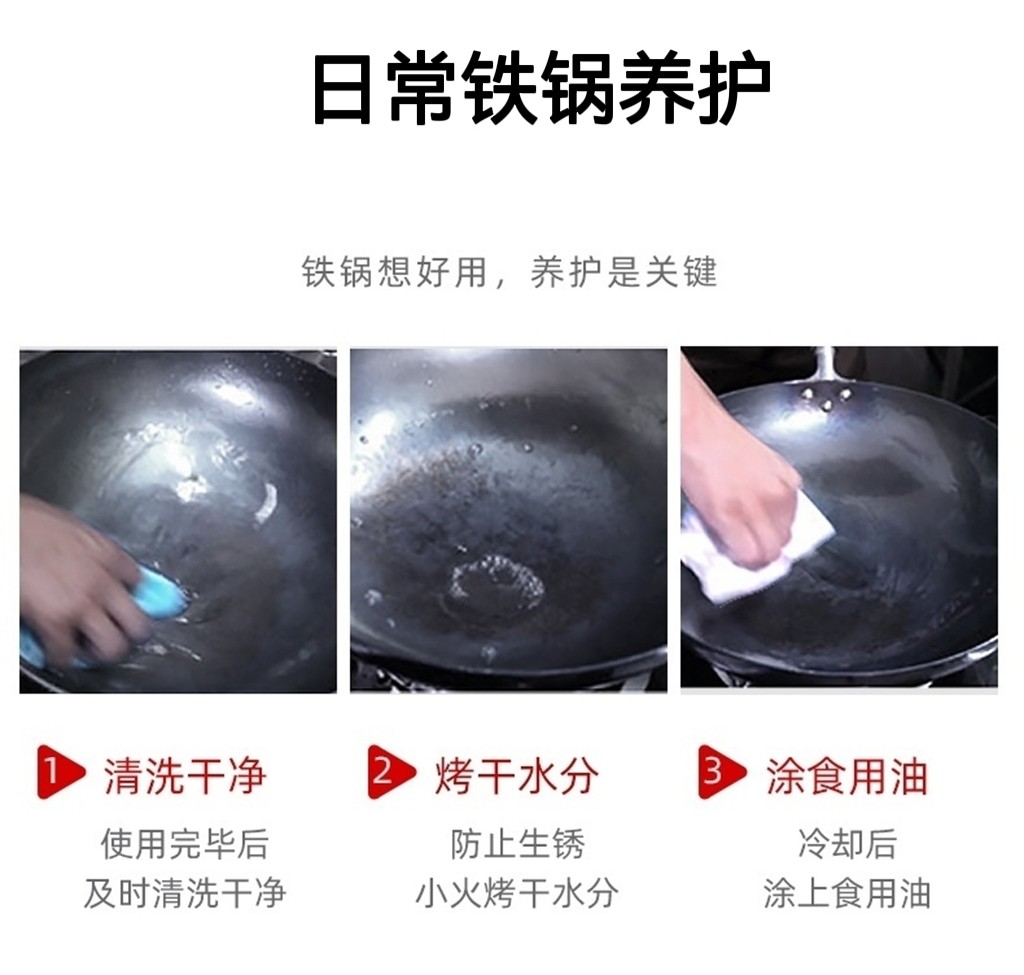 日常铁锅养护

铁锅想好用，养护是关键

1 清洗干净
使用完毕后
及时清洗干净

2 烤干水分
防止生锈
小火烤干水分

3 涂食用油
冷却后
涂上食用油