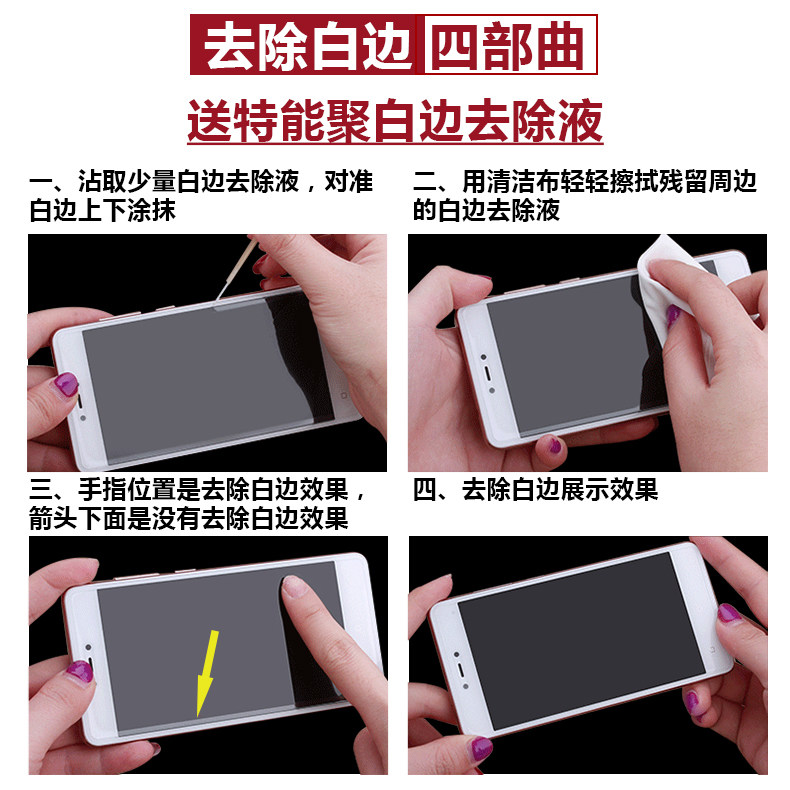 去除白边 四部曲

送特能聚白边去除液

一、沾取少量白边去除液，对准白边上下涂抹

二、用清洁布轻轻擦拭残留周边的白边去除液

三、手指位置是去除白边效果，箭头下面是没有去除白边效果

四、去除白边展示效果