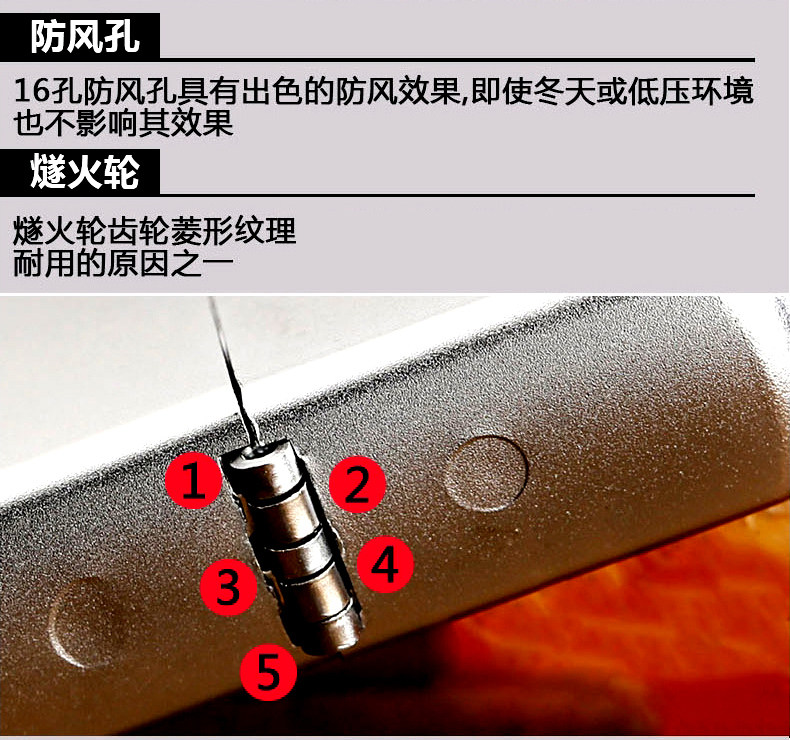 防风孔

16孔防风孔具有出色的防风效果,即使冬天或低压环境也不影响其效果

燧火轮

燧火轮齿轮菱形纹理
耐用的原因之一

1
2
3
4
5