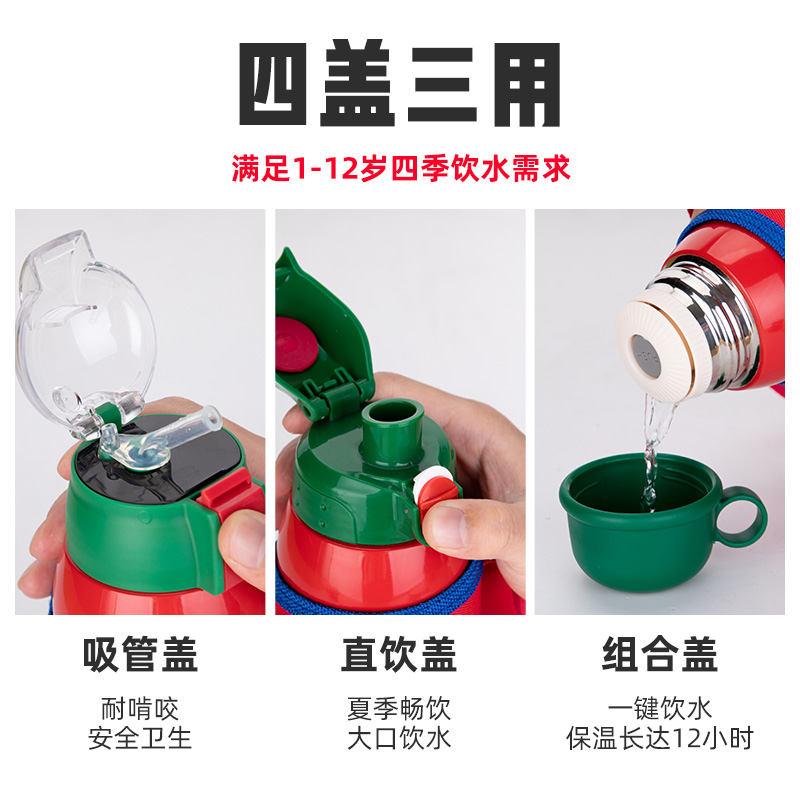 四盖三用

满足1-12岁四季饮水需求

吸管盖

耐啃咬
安全卫生

直饮盖

夏季畅饮
大口饮水

组合盖

一键饮水
保温长达12小时