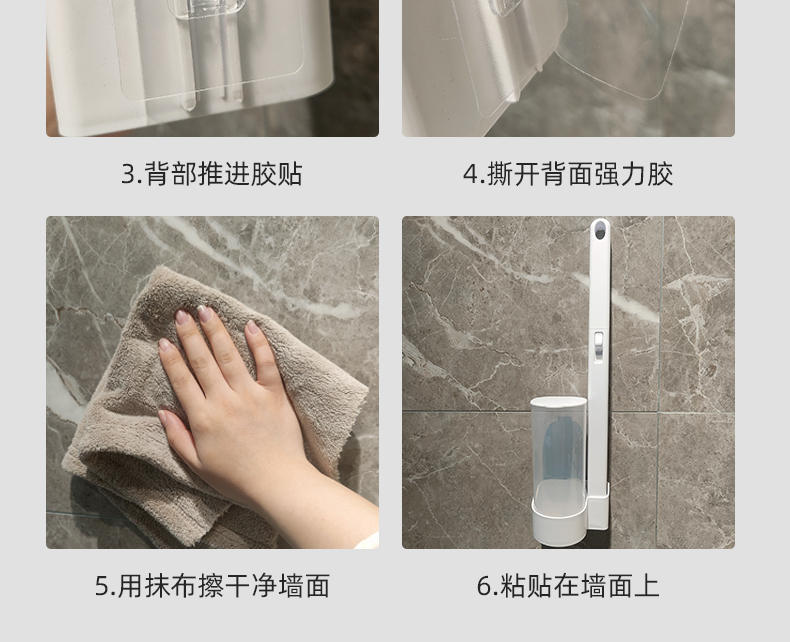 3.背部推进胶贴

4.撕开背面强力胶

5.用抹布擦干净墙面

6.粘贴在墙面上