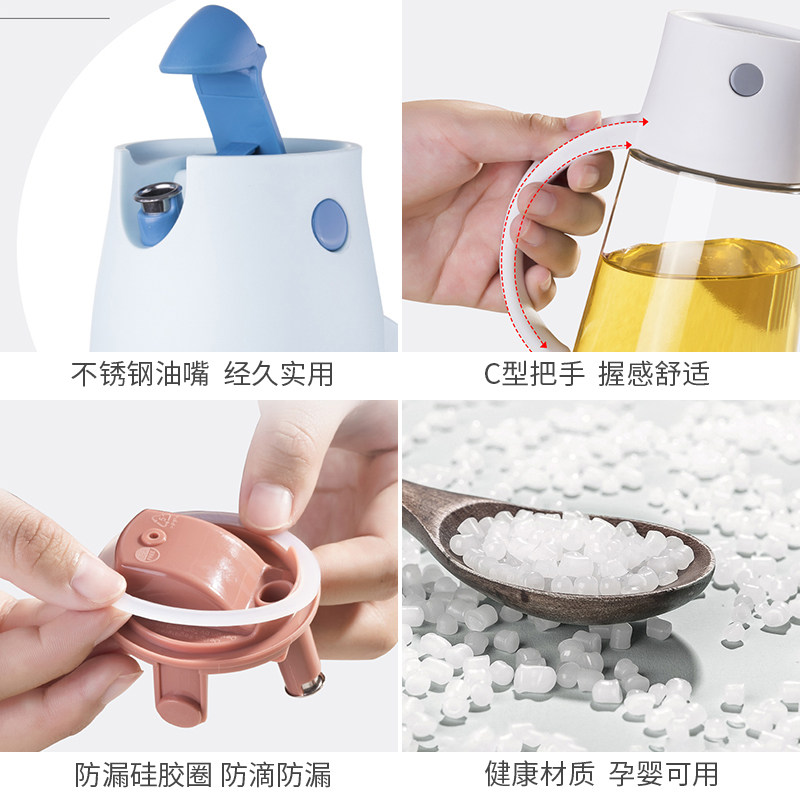 不锈钢油嘴 经久实用

C型把手 握感舒适

防漏硅胶圈 防滴防漏

健康材质 孕婴可用