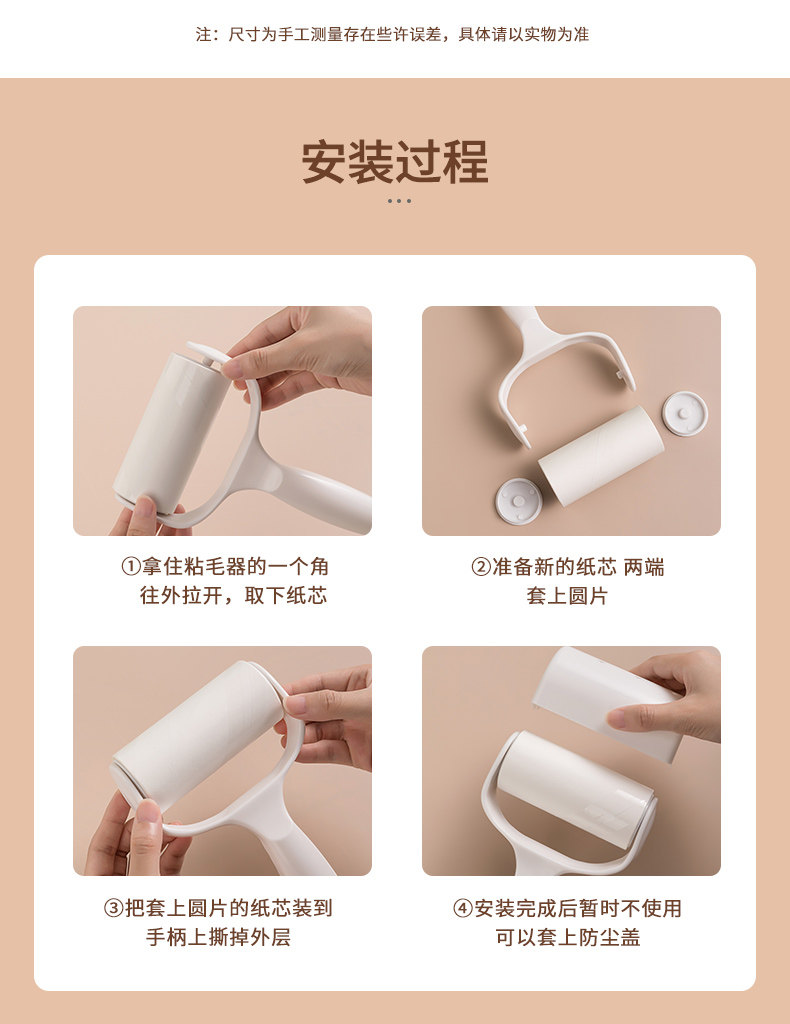 注：尺寸为手工测量存在些许误差，具体请以实物为准

安装过程

①拿住粘毛器的一个角往外拉开，取下纸芯

②准备新的纸芯 两端套上圆片

③把套上圆片的纸芯装到手柄上撕掉外层

④安装完成后暂时不使用可以套上防尘盖