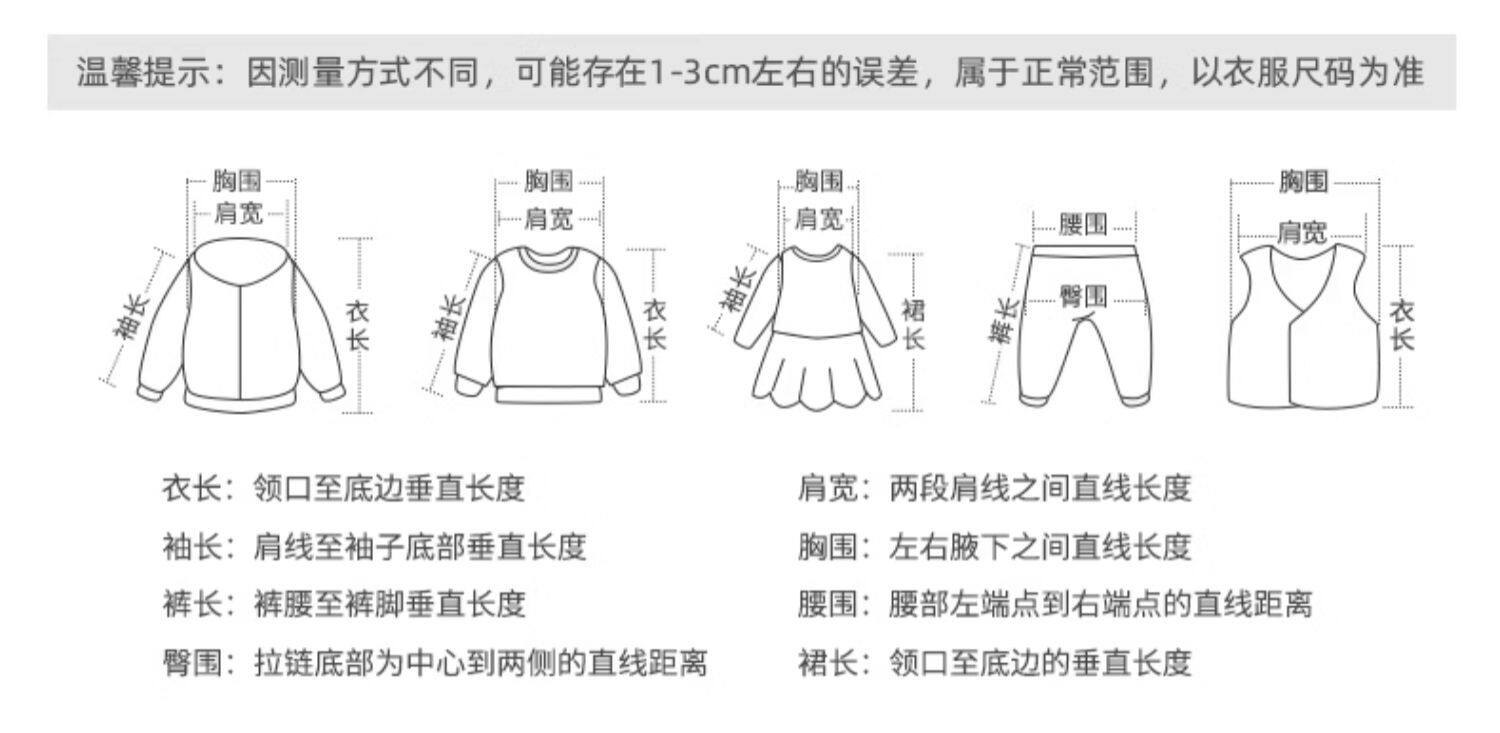 温馨提示：因测量方式不同，可能存在1-3cm左右的误差，属于正常范围，以衣服尺码为准

胸围
肩宽
袖长
衣长

胸围
肩宽
袖长
衣长

胸围
肩宽
袖长
裙长

腰围
臀围
裤长

胸围
肩宽
衣长

衣长：领口至底边垂直长度
袖长：肩线至袖子底部垂直长度
裤长：裤腰至裤脚垂直长度
臀围：拉链底部为中心到两侧的直线距离

肩宽：两段肩线之间直线长度
胸围：左右腋下之间直线长度
腰围：腰部左端点到右端点的直线距离
裙长：领口至底边的垂直长度