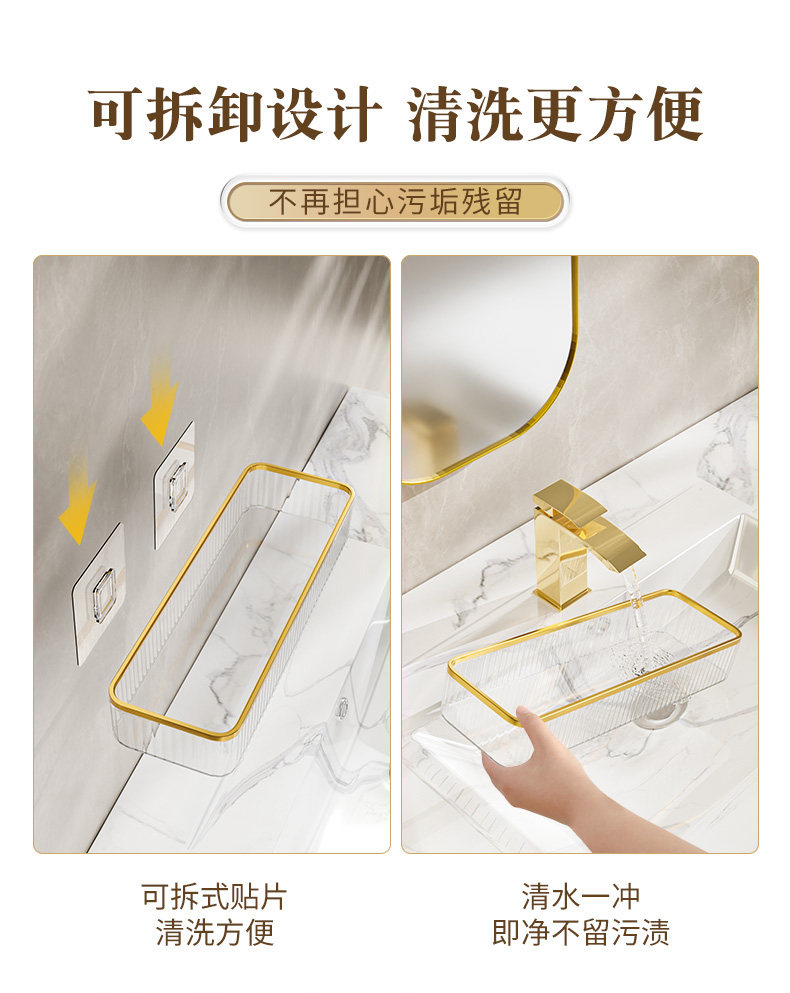 可拆卸设计 清洗更方便

不再担心污垢残留

可拆式贴片
清洗方便

清水一冲
即净不留污渍