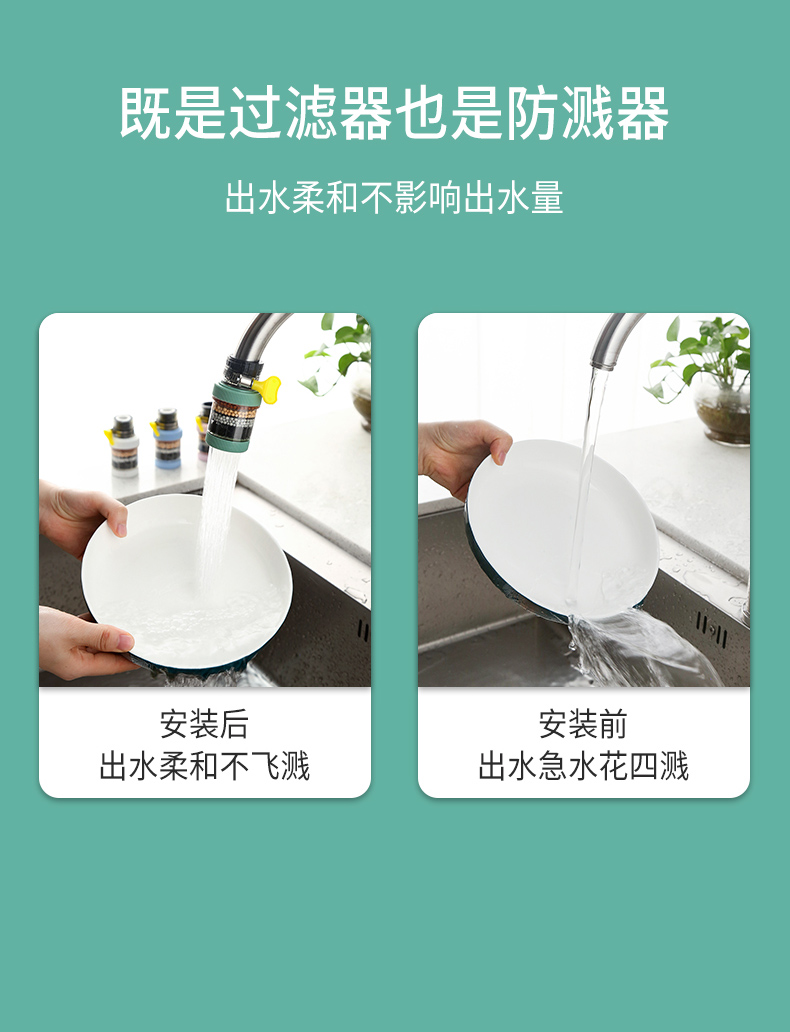 既是过滤器也是防溅器

出水柔和不影响出水量

安装后
出水柔和不飞溅

安装前
出水急水花四溅