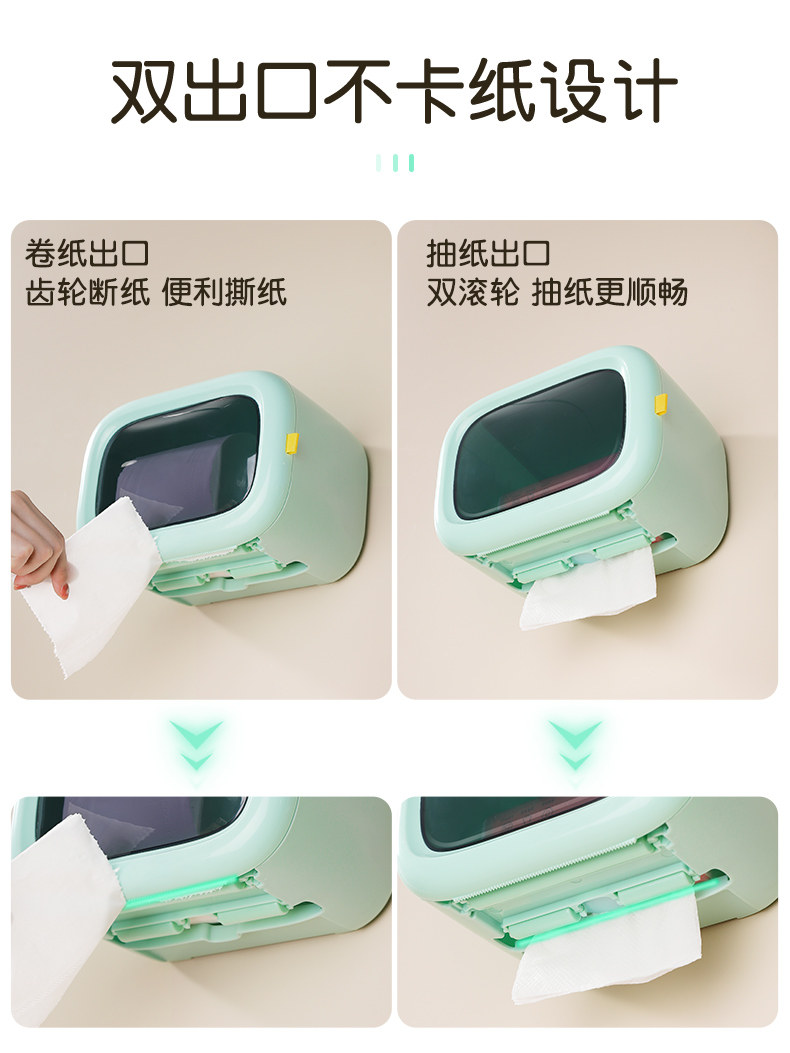 双出口不卡纸设计

卷纸出口
齿轮断纸 便利撕纸

抽纸出口
双滚轮 抽纸更顺畅