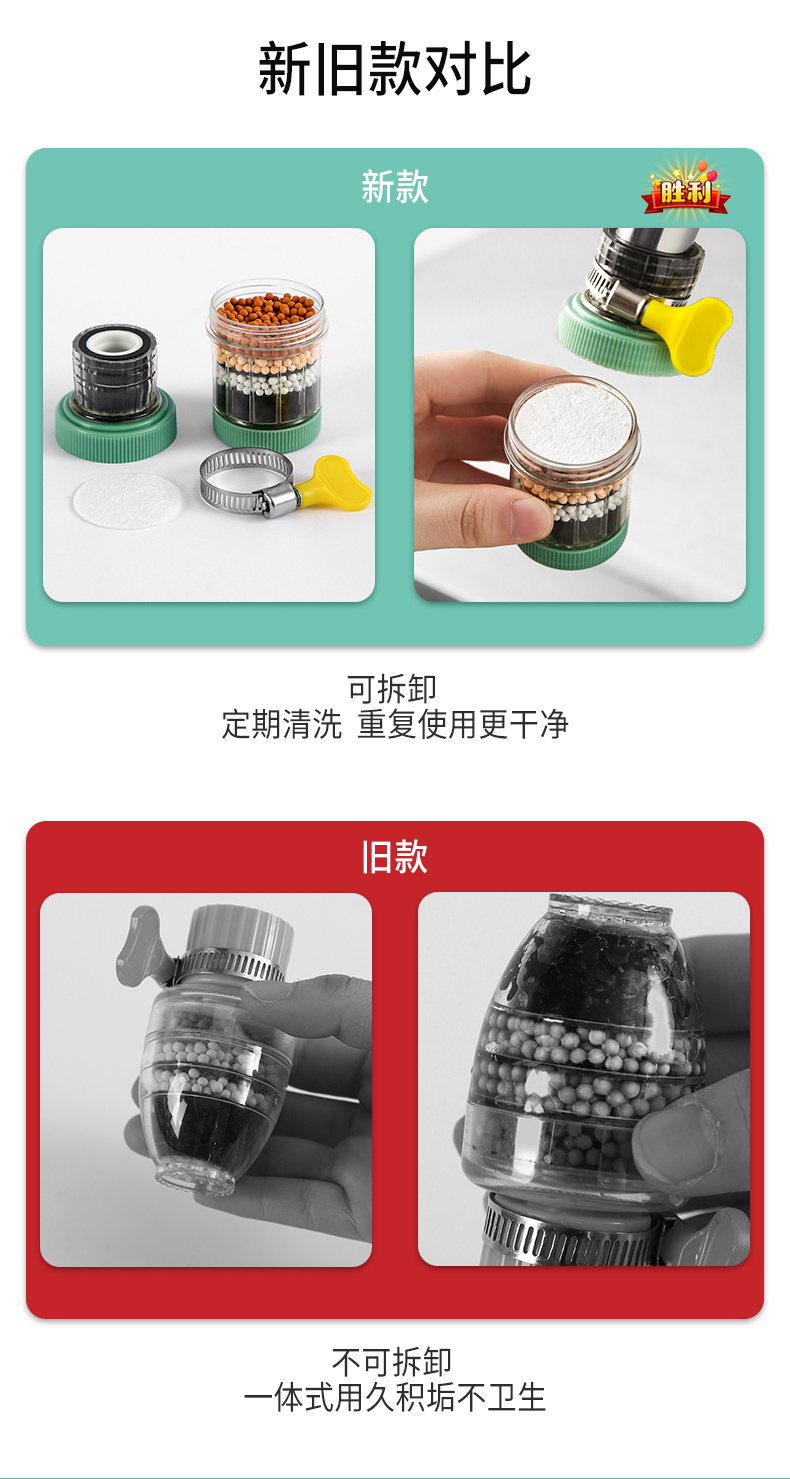 新旧款对比

新款

胜利

可拆卸
定期清洗 重复使用更干净

旧款

不可拆卸
一体式用久积垢不卫生