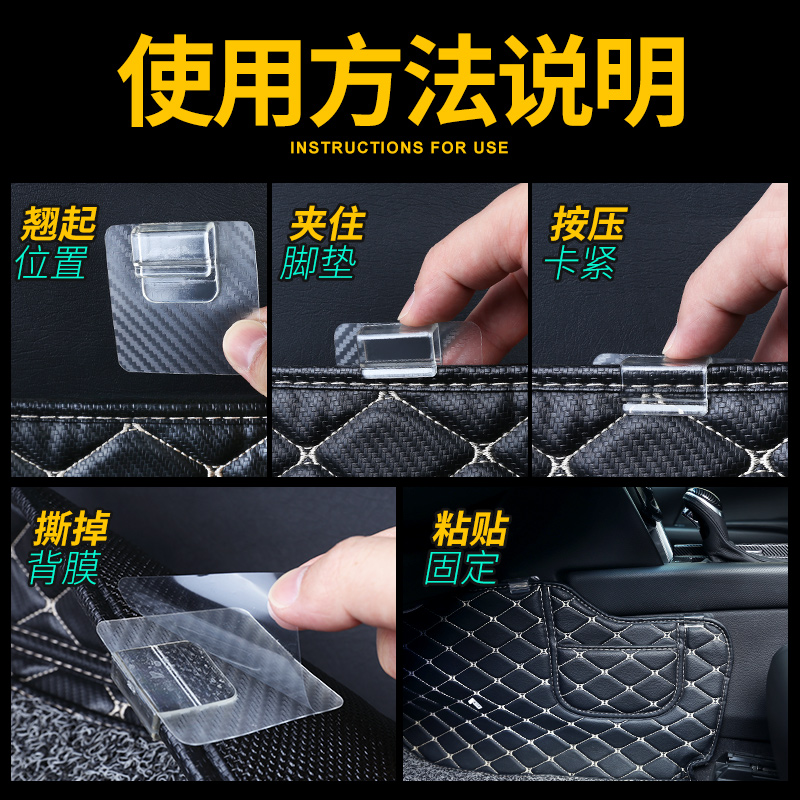 使用方法说明
INSTRUCTIONS FOR USE

翘起
位置

夹住
脚垫

按压
卡紧

撕掉
背膜

粘贴
固定