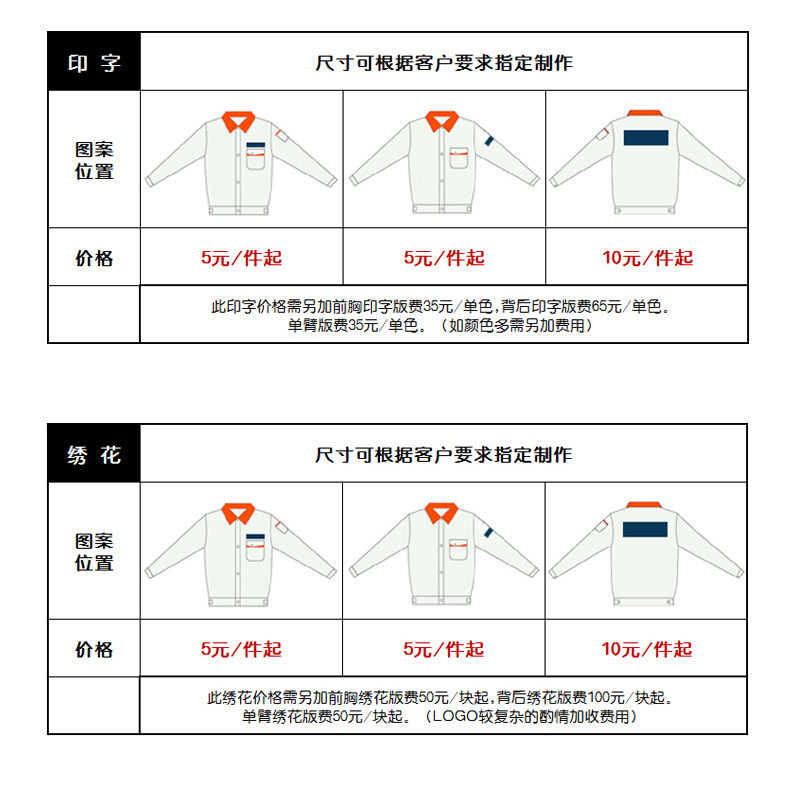 | 印 字 | 尺寸可根据客户要求指定制作 | | |
|---|---|---|---|
| 图案位置 | | | |
| 价格 | 5元/件起 | 5元/件起 | 10元/件起 |
| | 此印字价格需另加前胸印字版费35元/单色，背后印字版费65元/单色。单臂版费35元/单色。（如颜色多需另加费用） | | |

| 绣 花 | 尺寸可根据客户要求指定制作 | | |
|---|---|---|---|
| 图案位置 | | | |
| 价格 | 5元/件起 | 5元/件起 | 10元/件起 |
| | 此绣花价格需另加前胸绣花版费50元/块起，背后绣花版费100元/块起。单臂绣花版费50元/块起。（LOGO较复杂的酌情加收费用） | | |