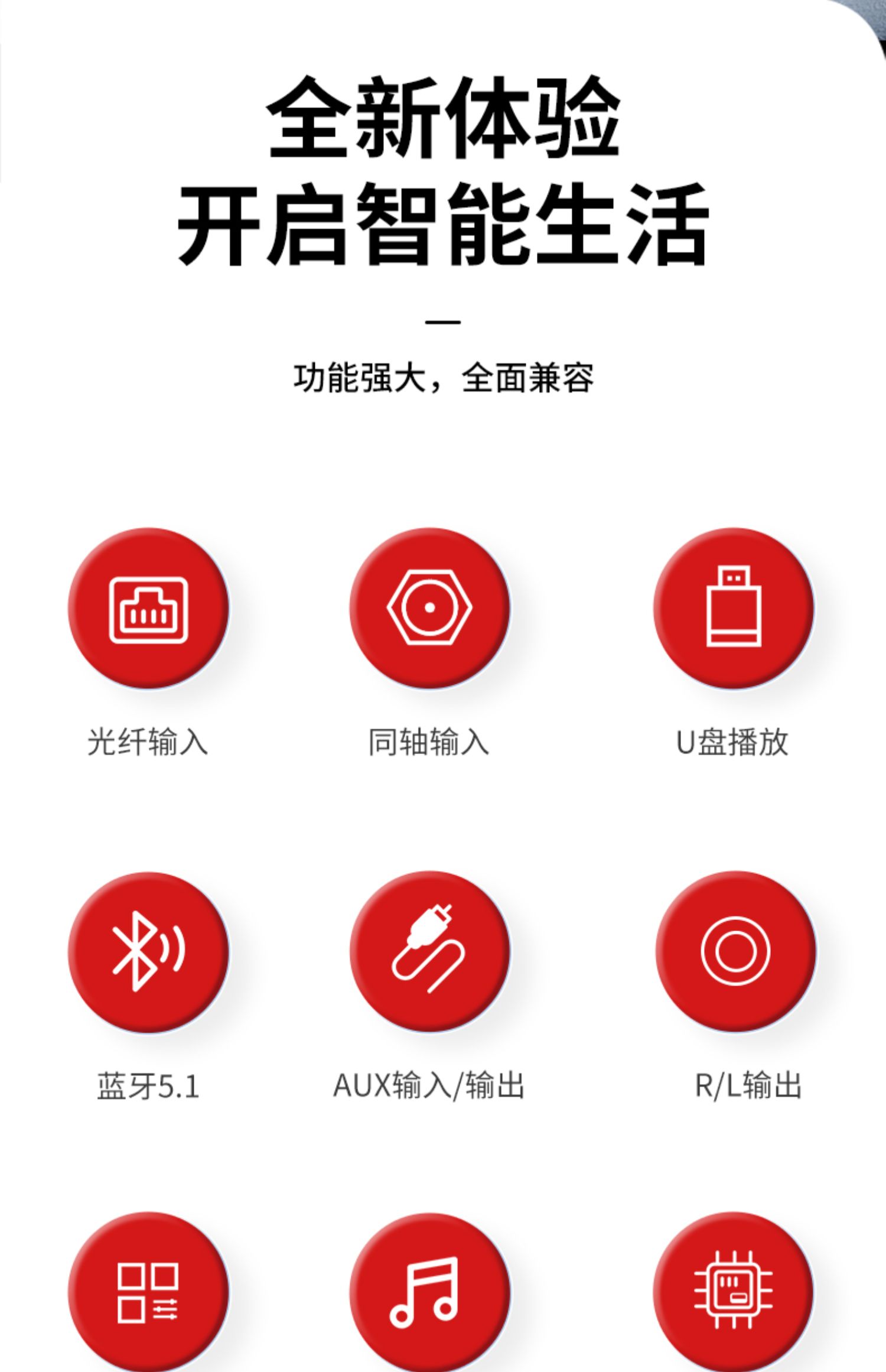 全新体验
开启智能生活

功能强大，全面兼容

光纤输入

同轴输入

U盘播放

蓝牙5.1

AUX输入/输出

R/L输出