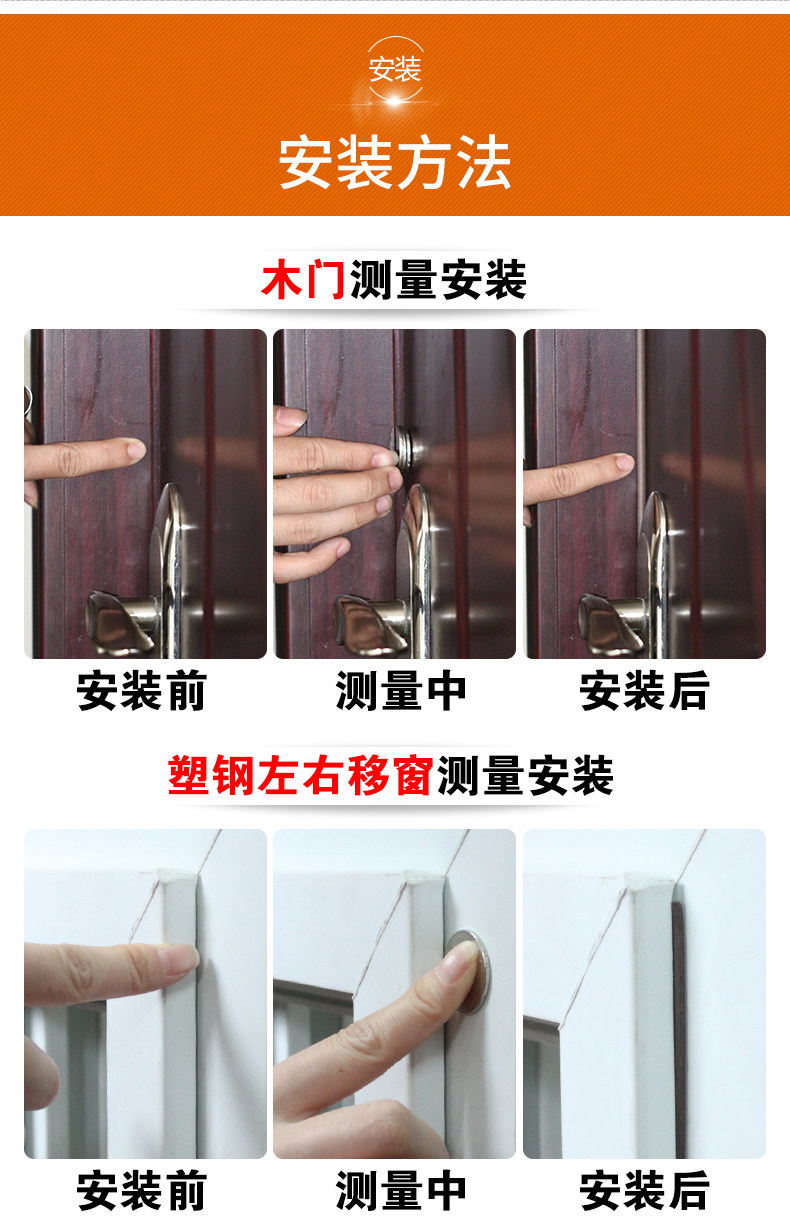 安装

安装方法

木门测量安装

安装前

测量中

安装后

塑钢左右移窗测量安装

安装前

测量中

安装后