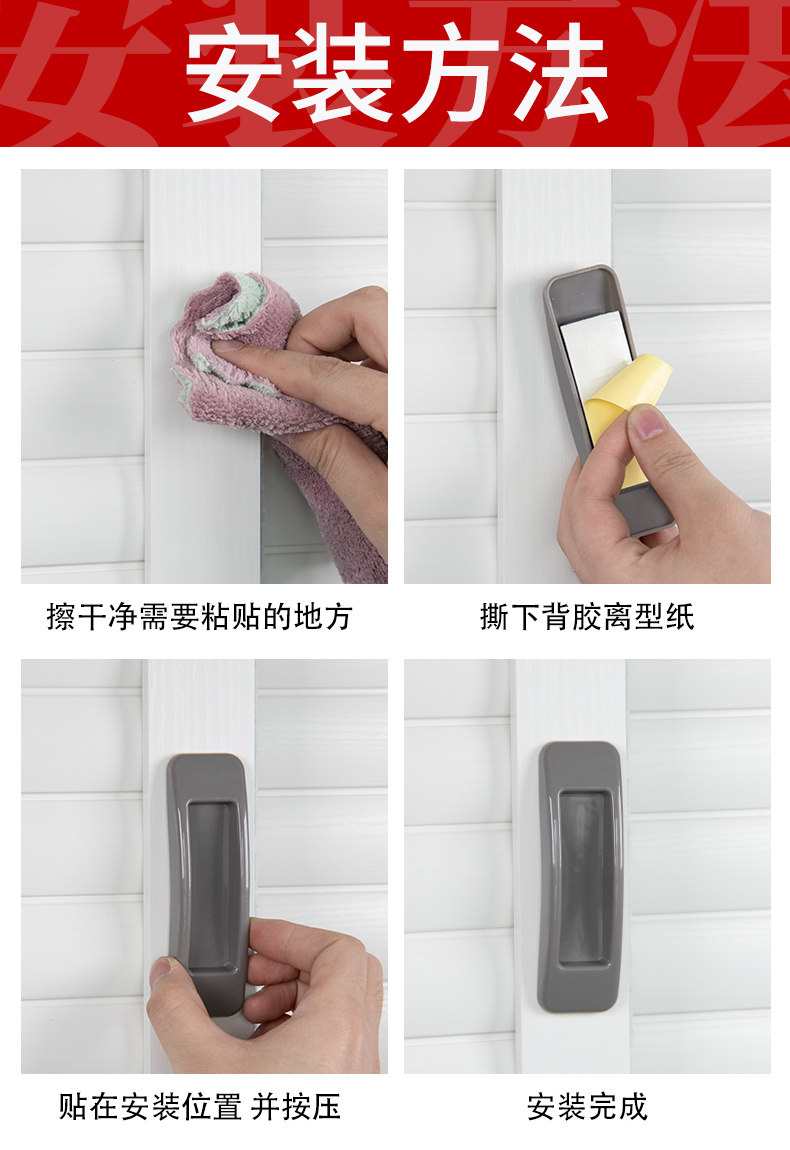 安装方法

擦干净需要粘贴的地方

撕下背胶离型纸

贴在安装位置 并按压

安装完成