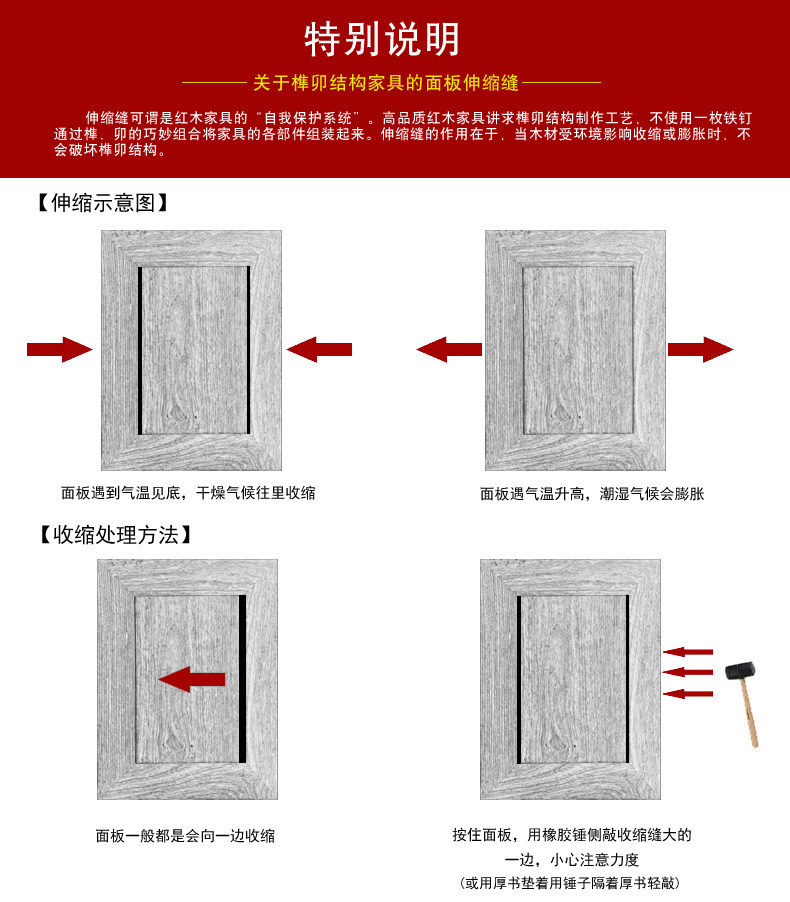 特别说明

关于榫卯结构家具的面板伸缩缝

伸缩缝可谓是红木家具的“自我保护系统”。高品质红木家具讲求榫卯结构制作工艺，不使用一枚铁钉通过榫、卯的巧妙组合将家具的各部件组装起来。伸缩缝的作用在于，当木材受环境影响收缩或膨胀时，不会破坏榫卯结构。

【伸缩示意图】

面板遇到气温见底，干燥气候往里收缩

面板遇气温升高，潮湿气候会膨胀

【收缩处理方法】

面板一般都是会向一边收缩

按住面板，用橡胶锤侧敲收缩缝大的一边，小心注意力度
（或用厚书垫着用锤子隔着厚书轻敲）