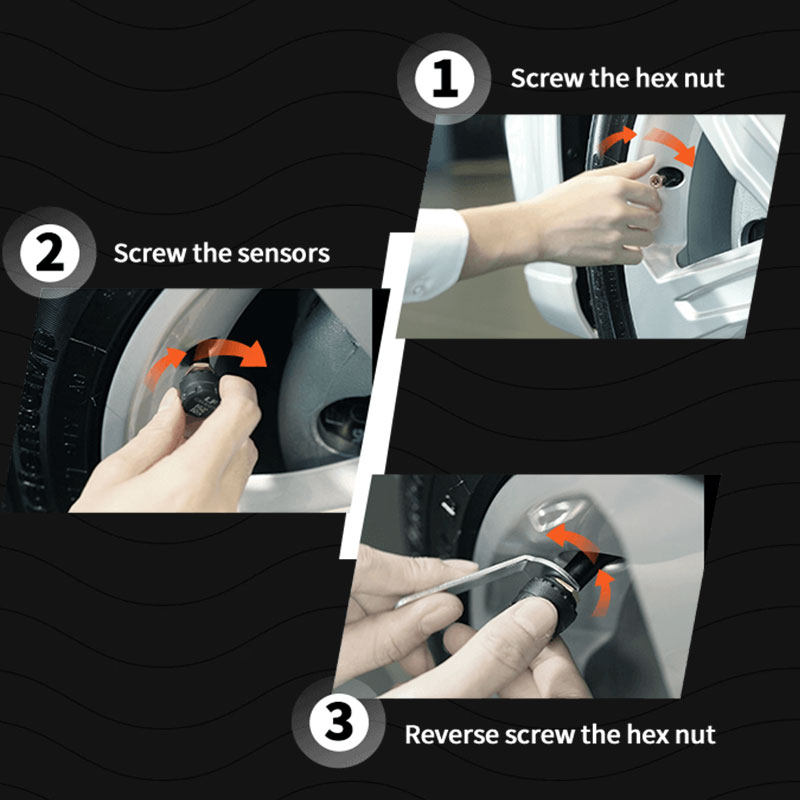 1 Screw the hex nut

2 Screw the sensors

3 Reverse screw the hex nut