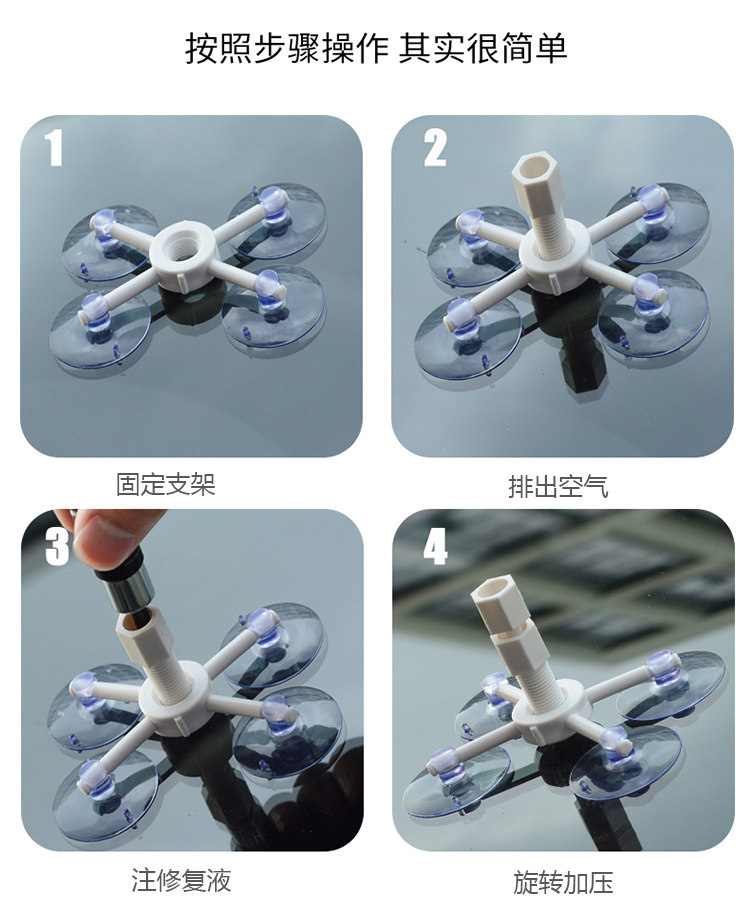 按照步骤操作 其实很简单

1

固定支架

2

排出空气

3

注修复液

4

旋转加压