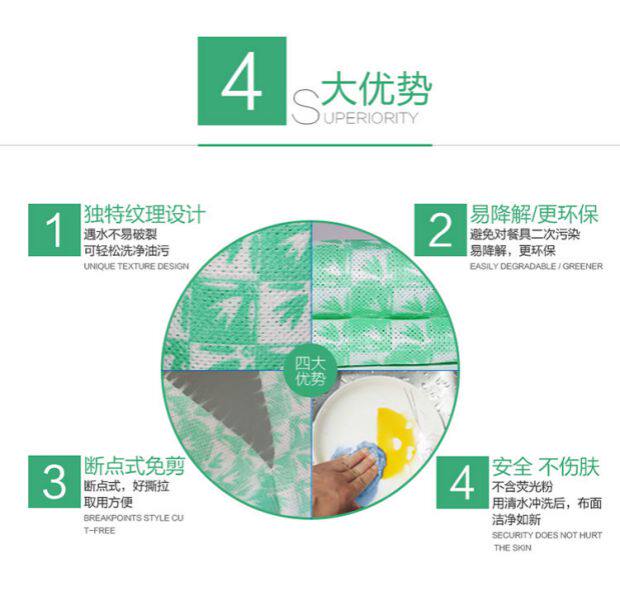 4 大优势
SUPERIORITY

1 独特纹理设计
遇水不易破裂
可轻松洗净油污
UNIQUE TEXTURE DESIGN

2 易降解/更环保
避免对餐具二次污染
易降解，更环保
EASILY DEGRADABLE / GREENER

四大优势

3 断点式免剪
断点式，好撕拉
取用方便
BREAKPOINTS STYLE CUT-FREE

4 安全 不伤肤
不含荧光粉
用清水冲洗后，布面洁净如新
SECURITY DOES NOT HURT THE SKIN