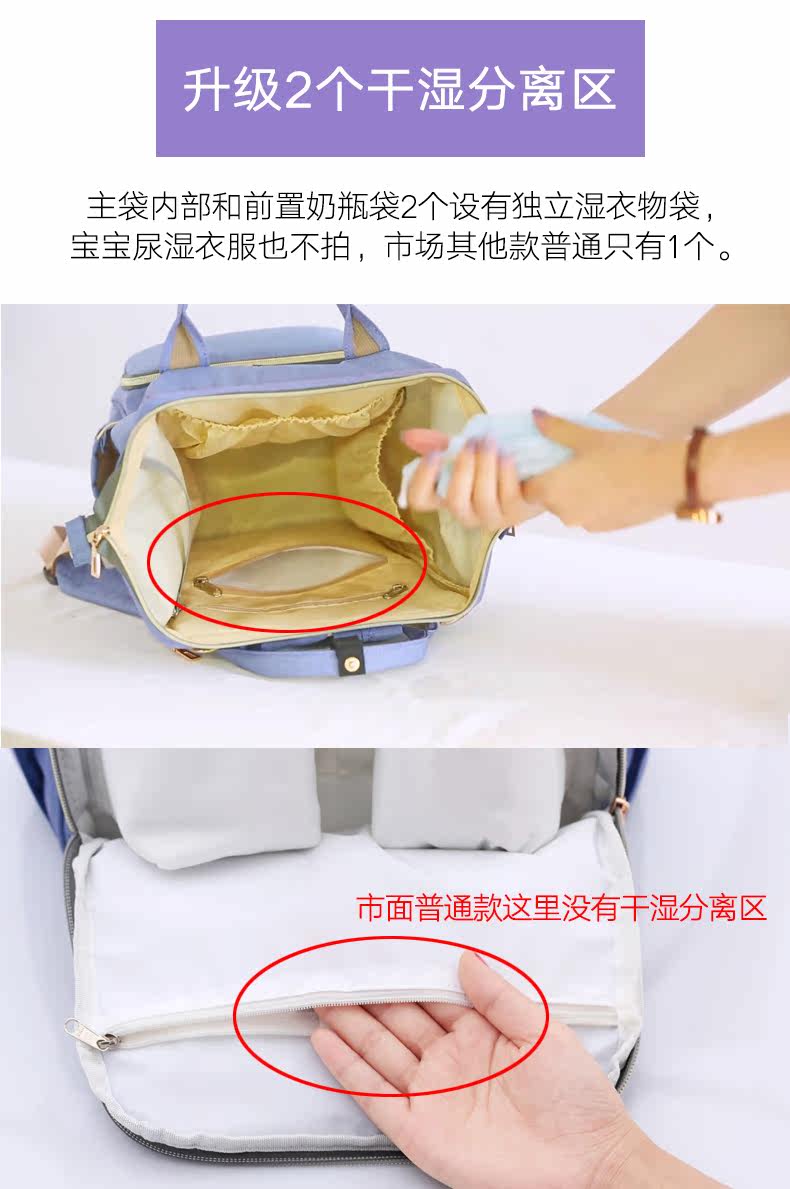 升级2个干湿分离区

主袋内部和前置奶瓶袋2个设有独立湿衣物袋，宝宝尿湿衣服也不拍，市场其他款普通只有1个。

市面普通款这里没有干湿分离区