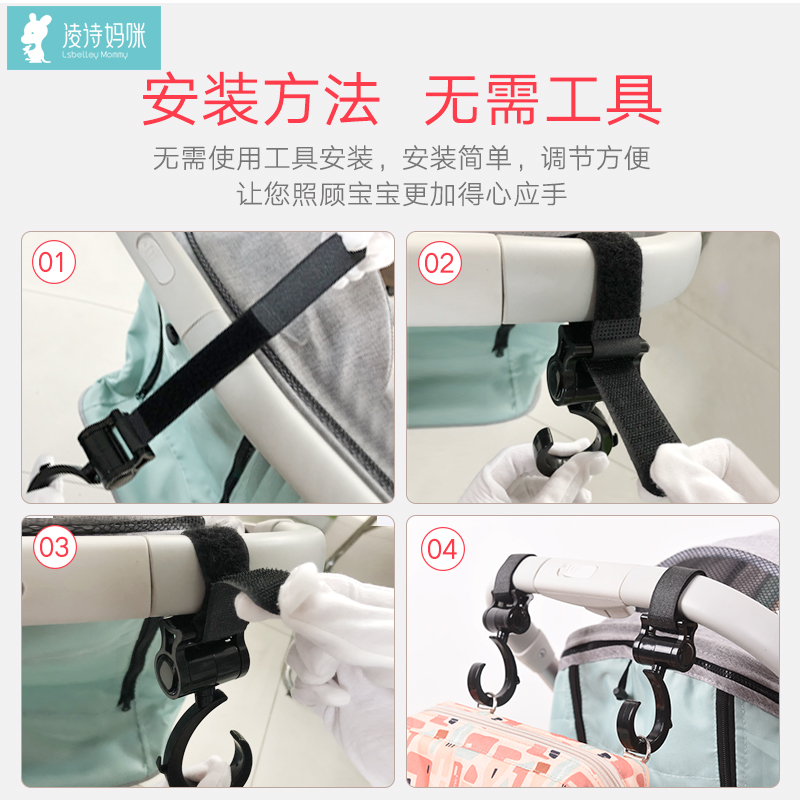 凌诗妈咪
Lsbelley Mommy

安装方法 无需工具

无需使用工具安装，安装简单，调节方便
让您照顾宝宝更加得心应手

01

02

03

04