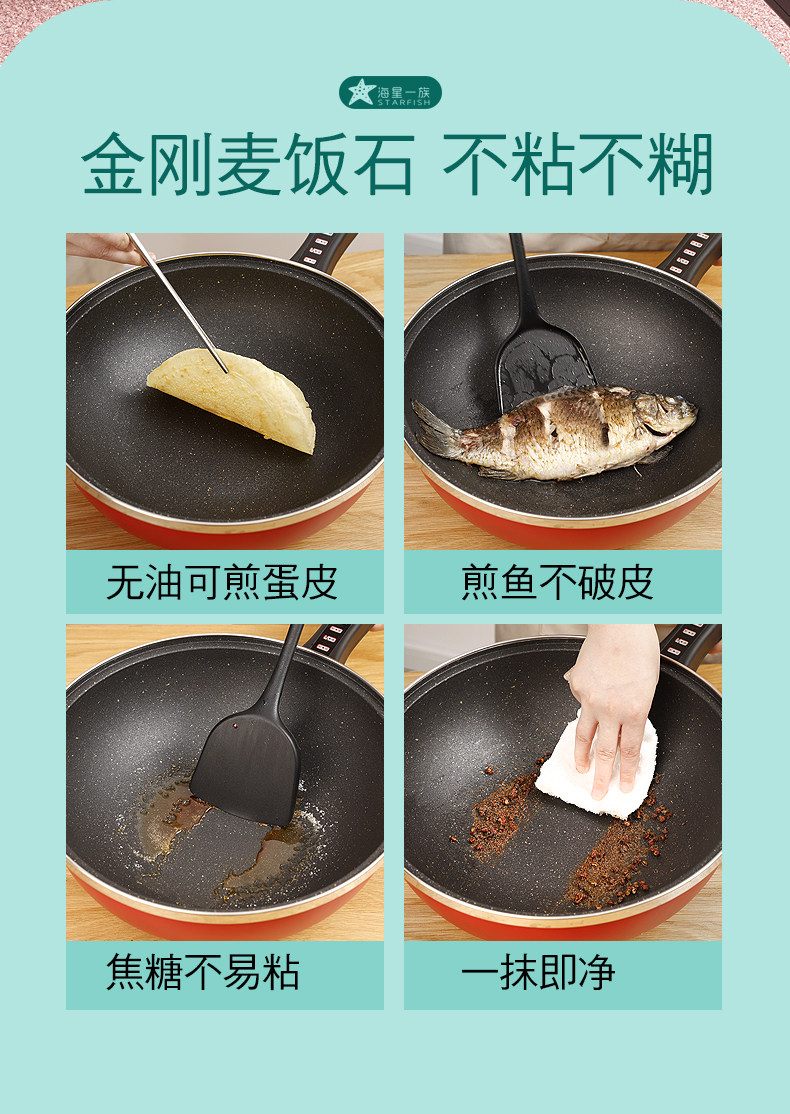 海星一族
STARFISH

金刚麦饭石 不粘不糊

无油可煎蛋皮

煎鱼不破皮

焦糖不易粘

一抹即净