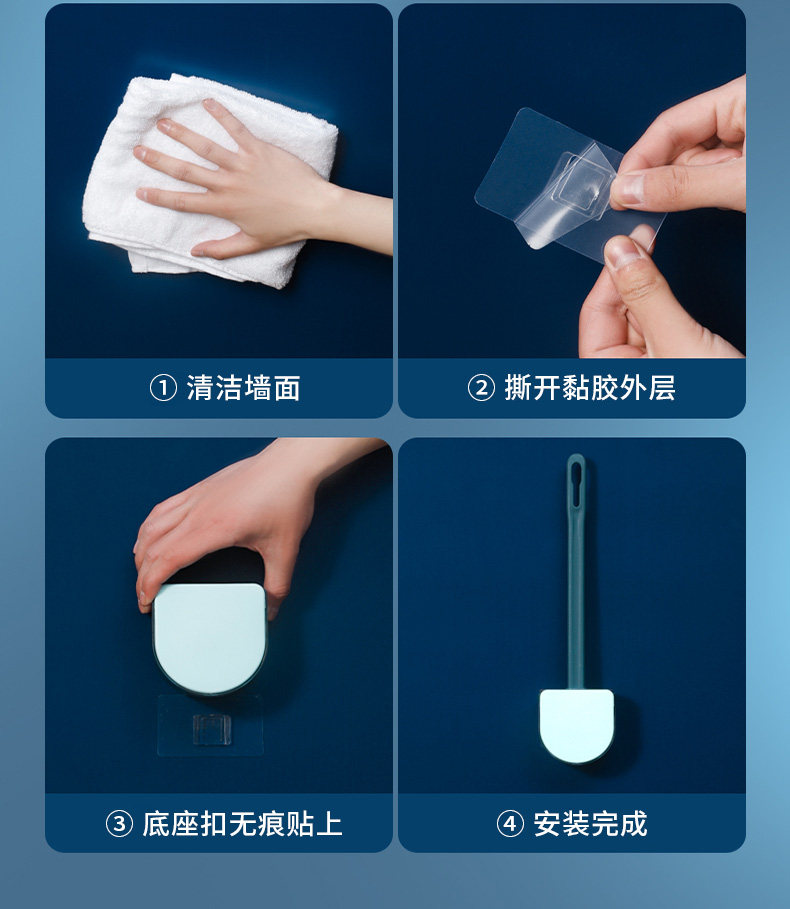 ① 清洁墙面

② 撕开黏胶外层

③ 底座扣无痕贴上

④ 安装完成