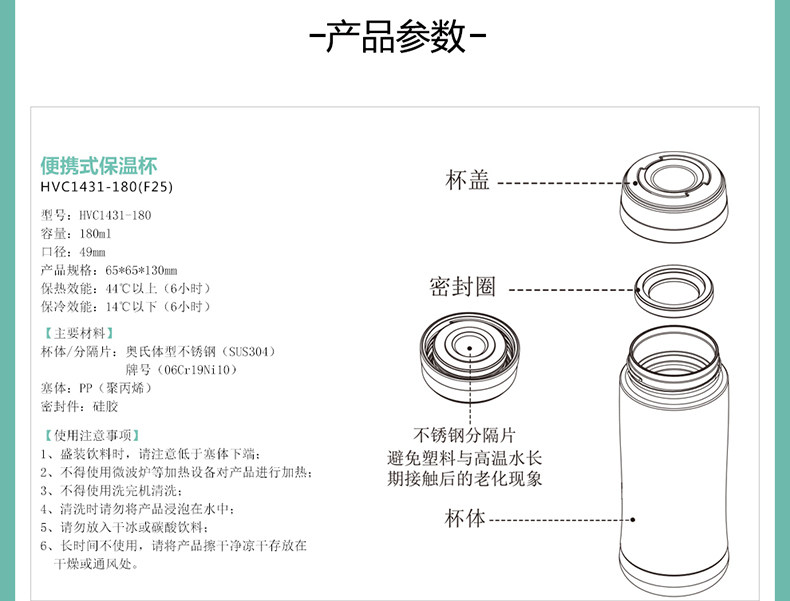 -产品参数-

便携式保温杯
HVC1431-180(F25)

型号：HVC1431-180
容量：180ml
口径：49mm
产品规格：65*65*130mm
保热效能：44℃以上（6小时）
保冷效能：14℃以下（6小时）

【主要材料】
杯体/分隔片：奥氏体型不锈钢（SUS304）
牌号（06Cr19Ni10）
塞体：PP（聚丙烯）
密封件：硅胶

【使用注意事项】
1、盛装饮料时，请注意低于塞体下端；
2、不得使用微波炉等加热设备对产品进行加热；
3、不得使用洗完机清洗；
4、清洗时请勿将产品浸泡在水中；
5、请勿放入干冰或碳酸饮料；
6、长时间不使用，请将产品擦干净凉干存放在干燥或通风处。

杯盖
密封圈
不锈钢分隔片
避免塑料与高温水长期接触后的老化现象
杯体