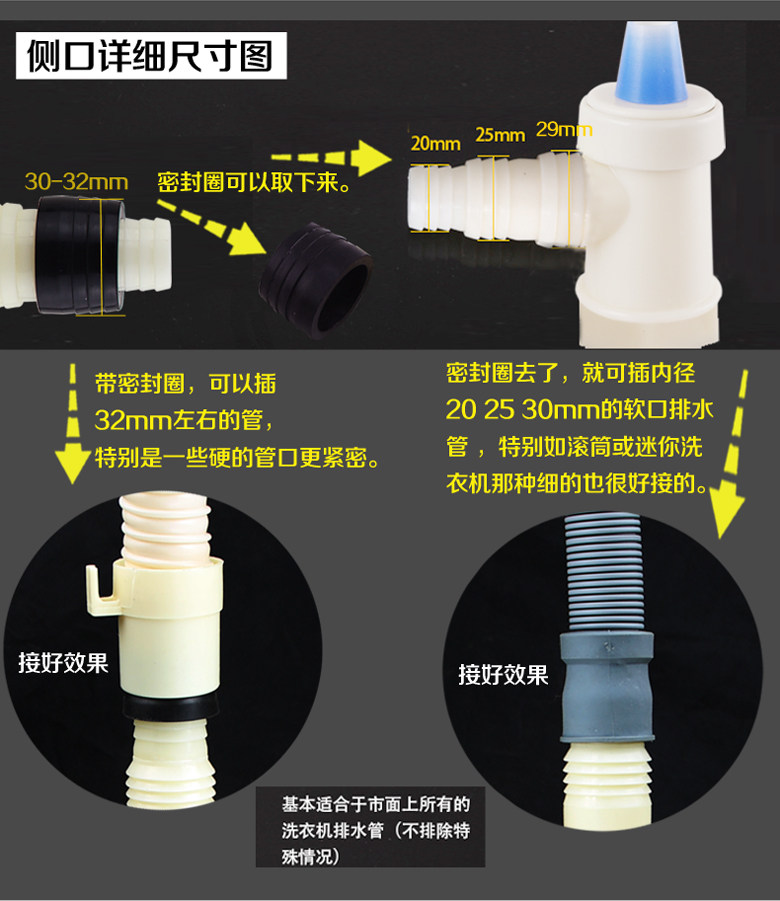 侧口详细尺寸图

30-32mm

密封圈可以取下来。

20mm 25mm 29mm

带密封圈，可以插32mm左右的管，特别是一些硬的管口更紧密。

密封圈去了，就可插内径20 25 30mm的软口排水管，特别如滚筒或迷你洗衣机那种细的也很好接的。

接好效果

接好效果

基本适合于市面上所有的洗衣机排水管（不排除特殊情况）