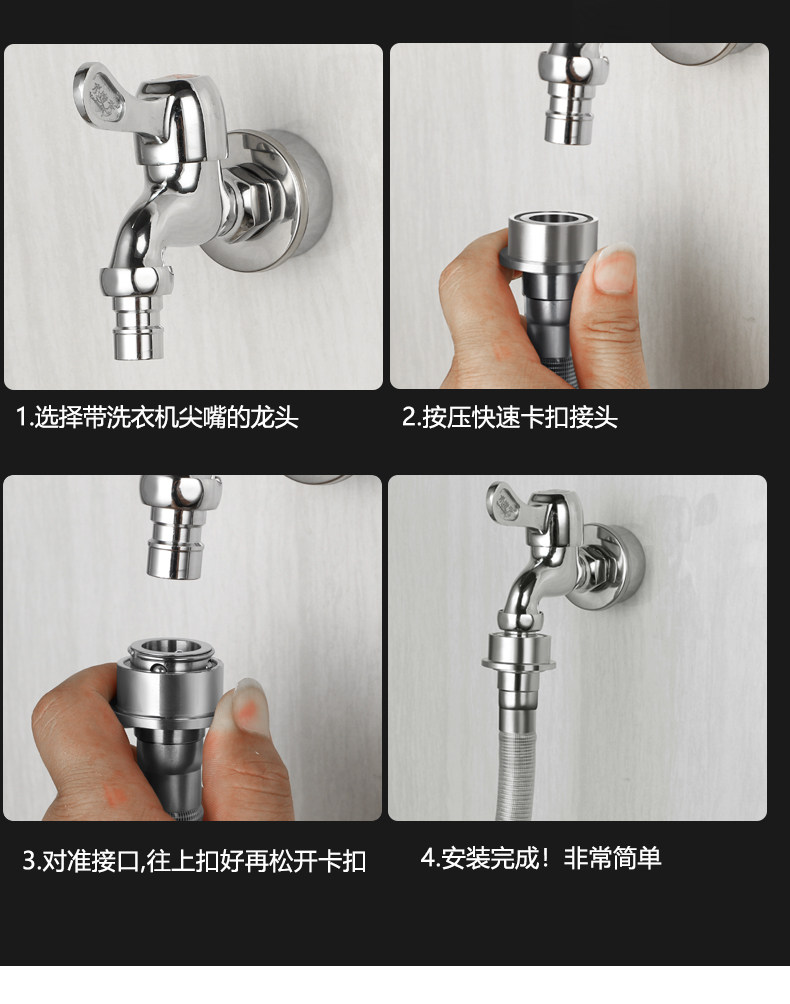 1.选择带洗衣机尖嘴的龙头

2.按压快速卡扣接头

3.对准接口,往上扣好再松开卡扣

4.安装完成！非常简单