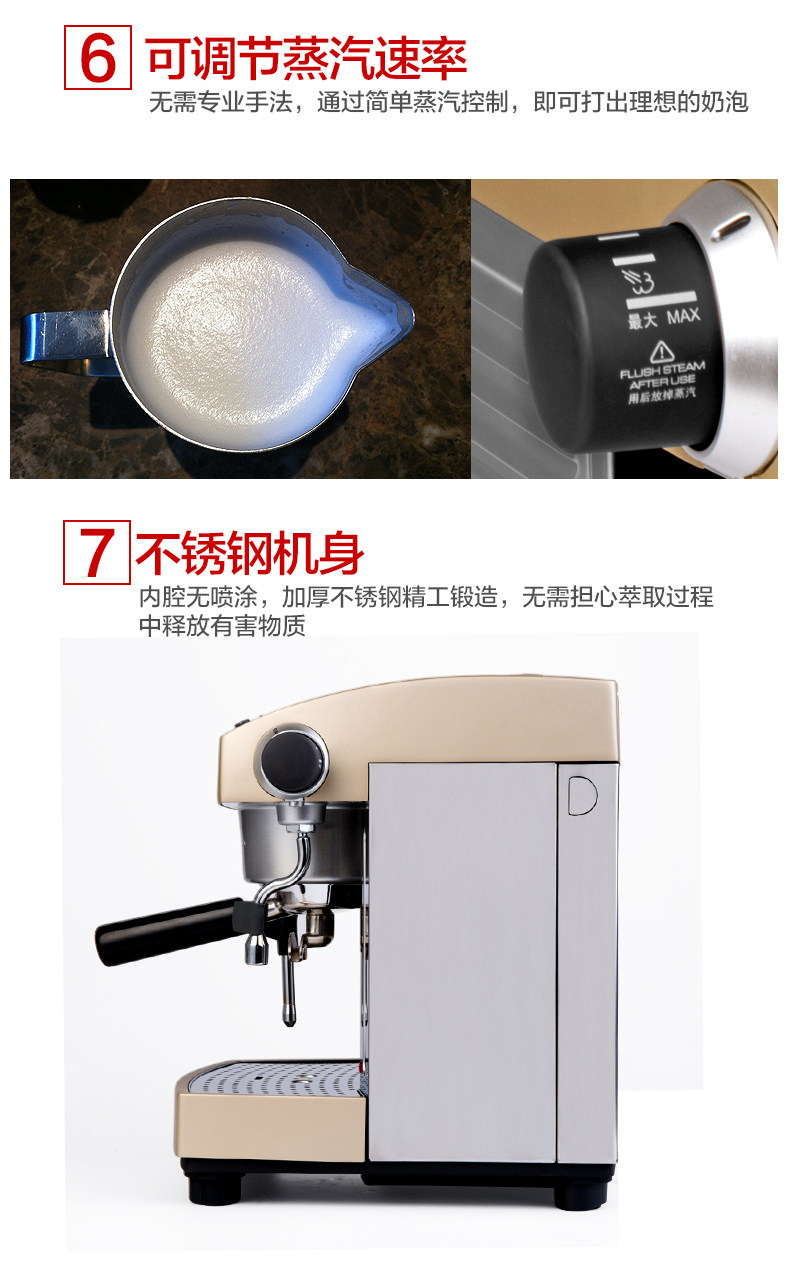 6 可调节蒸汽速率

无需专业手法，通过简单蒸汽控制，即可打出理想的奶泡

最大 MAX

FLUSH STEAM AFTER USE
用后放掉蒸汽

7 不锈钢机身

内腔无喷涂，加厚不锈钢精工锻造，无需担心萃取过程中释放有害物质