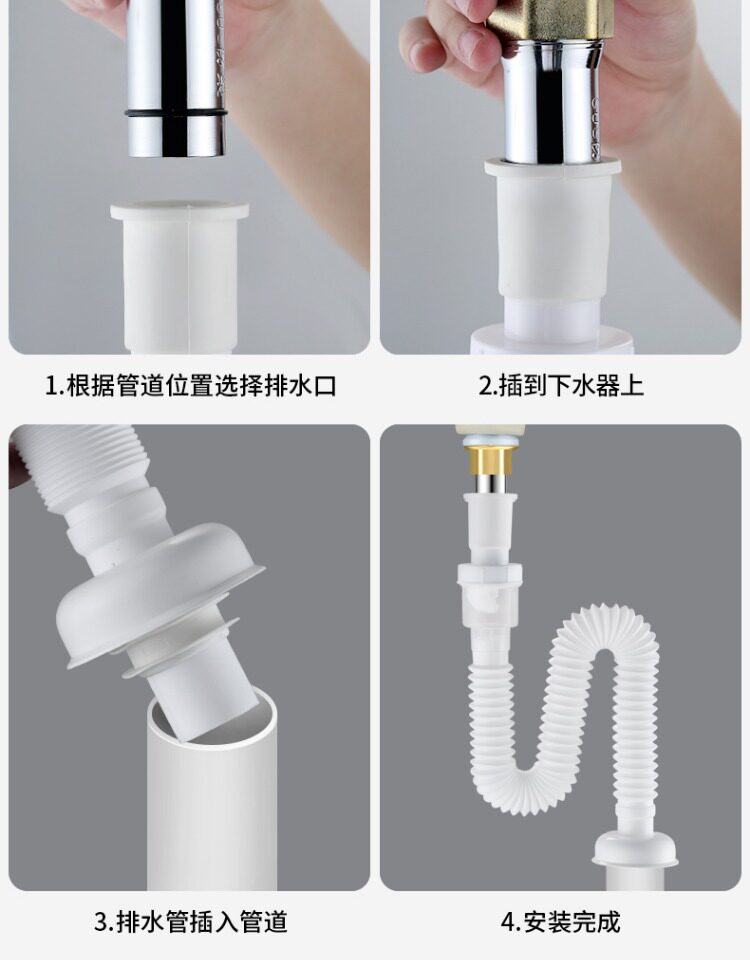 1.根据管道位置选择排水口

2.插到下水器上

3.排水管插入管道

4.安装完成