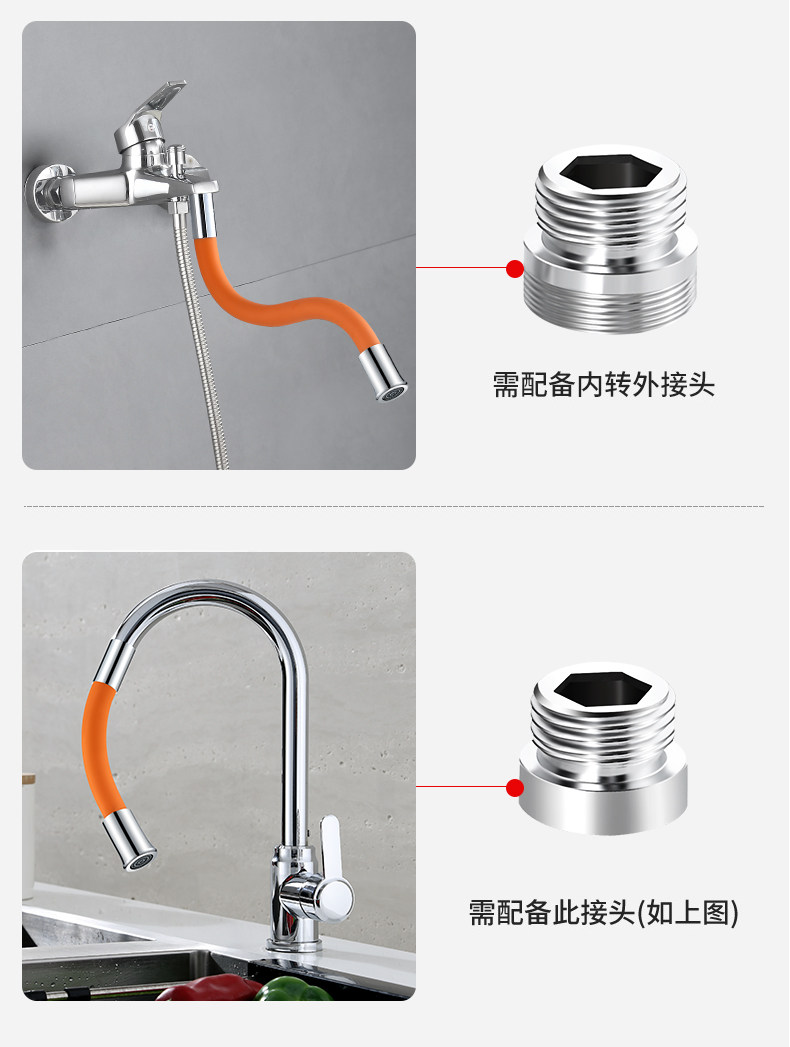 需配备内转外接头

需配备此接头(如上图)