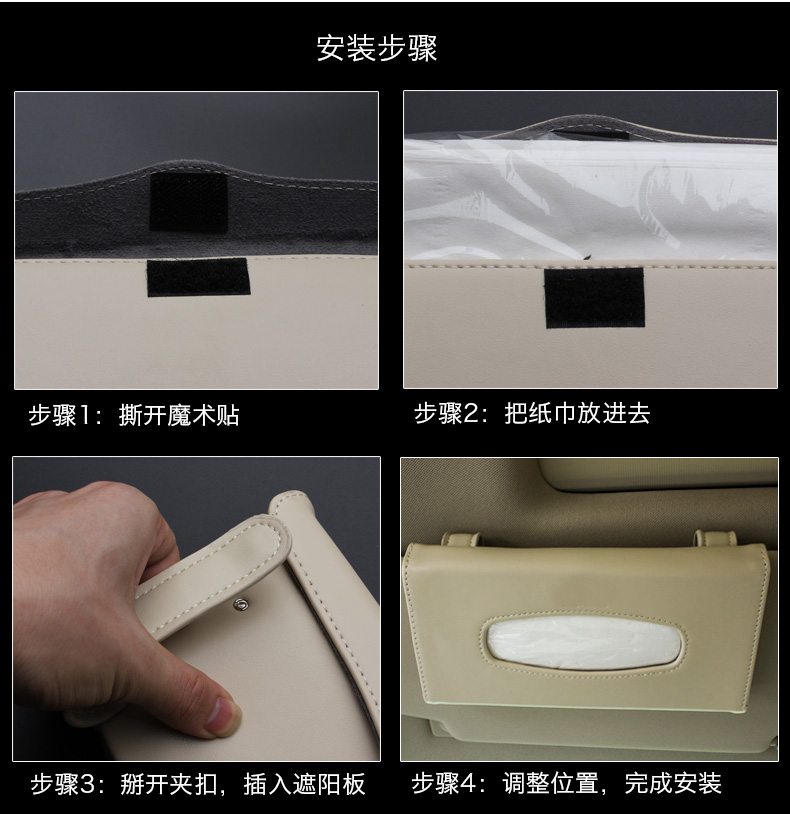 安装步骤

步骤1：撕开魔术贴

步骤2：把纸巾放进去

步骤3：掰开夹扣，插入遮阳板

步骤4：调整位置，完成安装