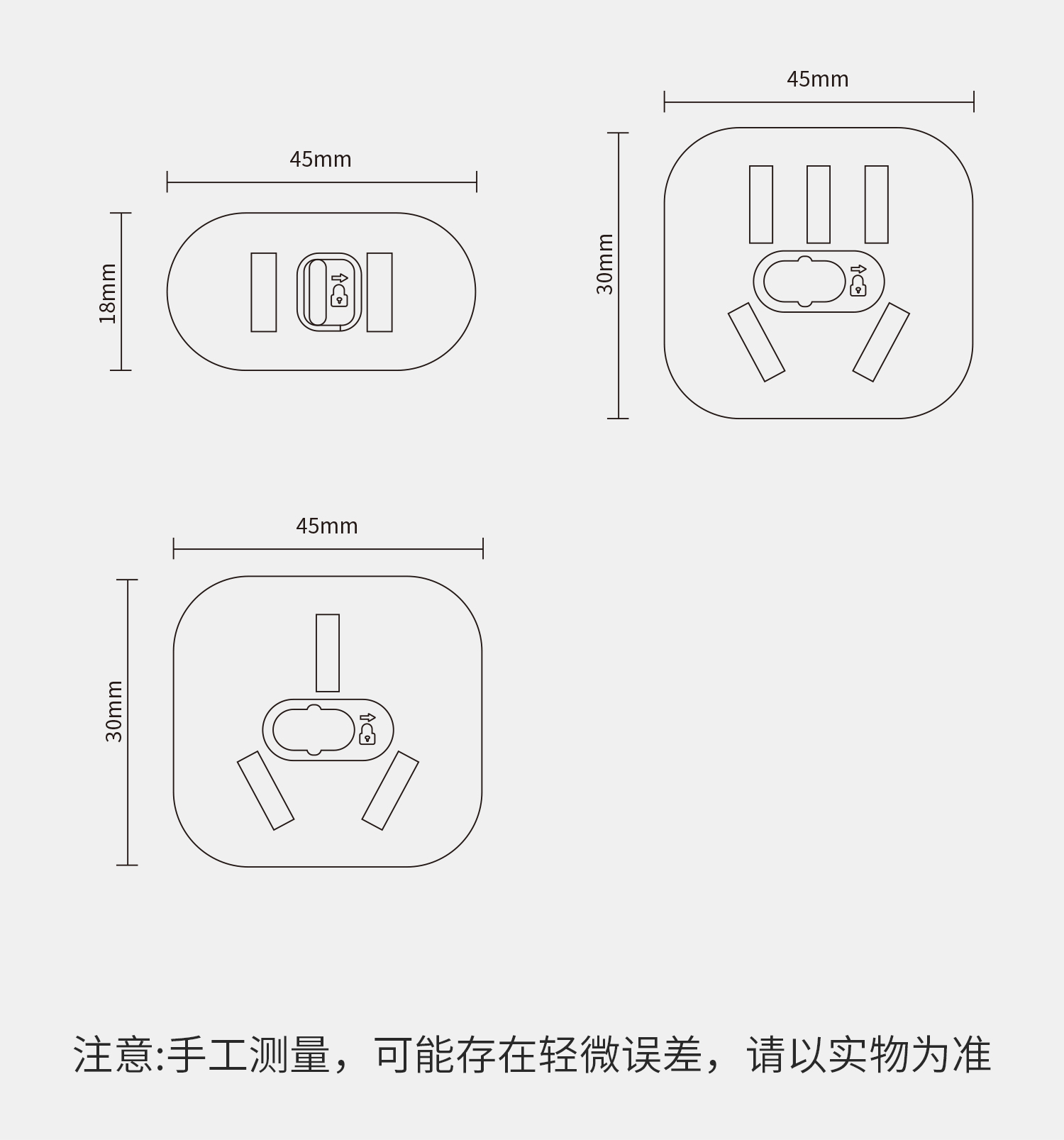 45mm

18mm

45mm

30mm

45mm

30mm

注意:手工测量，可能存在轻微误差，请以实物为准