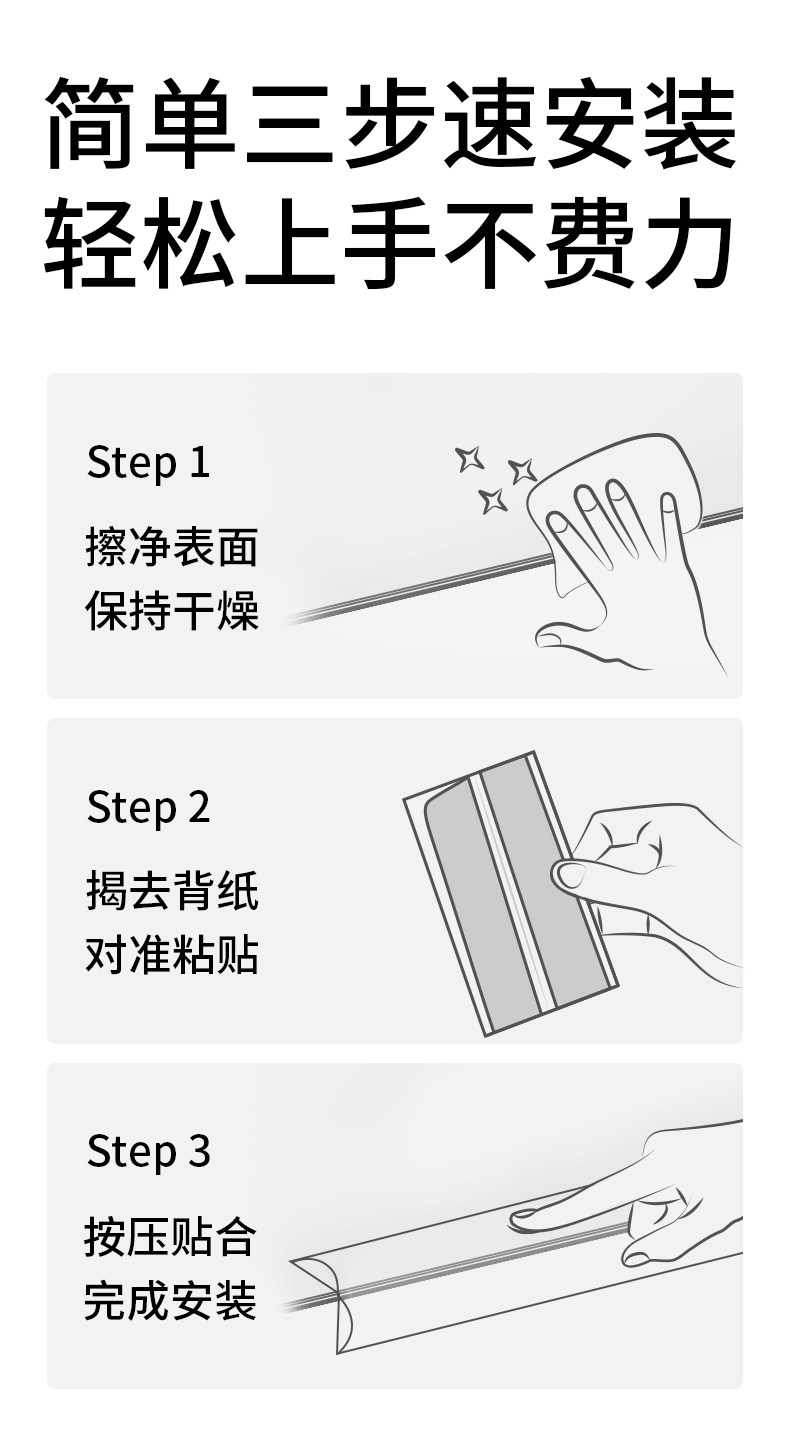 简单三步速安装
轻松上手不费力

Step 1
擦净表面
保持干燥

Step 2
揭去背纸
对准粘贴

Step 3
按压贴合
完成安装