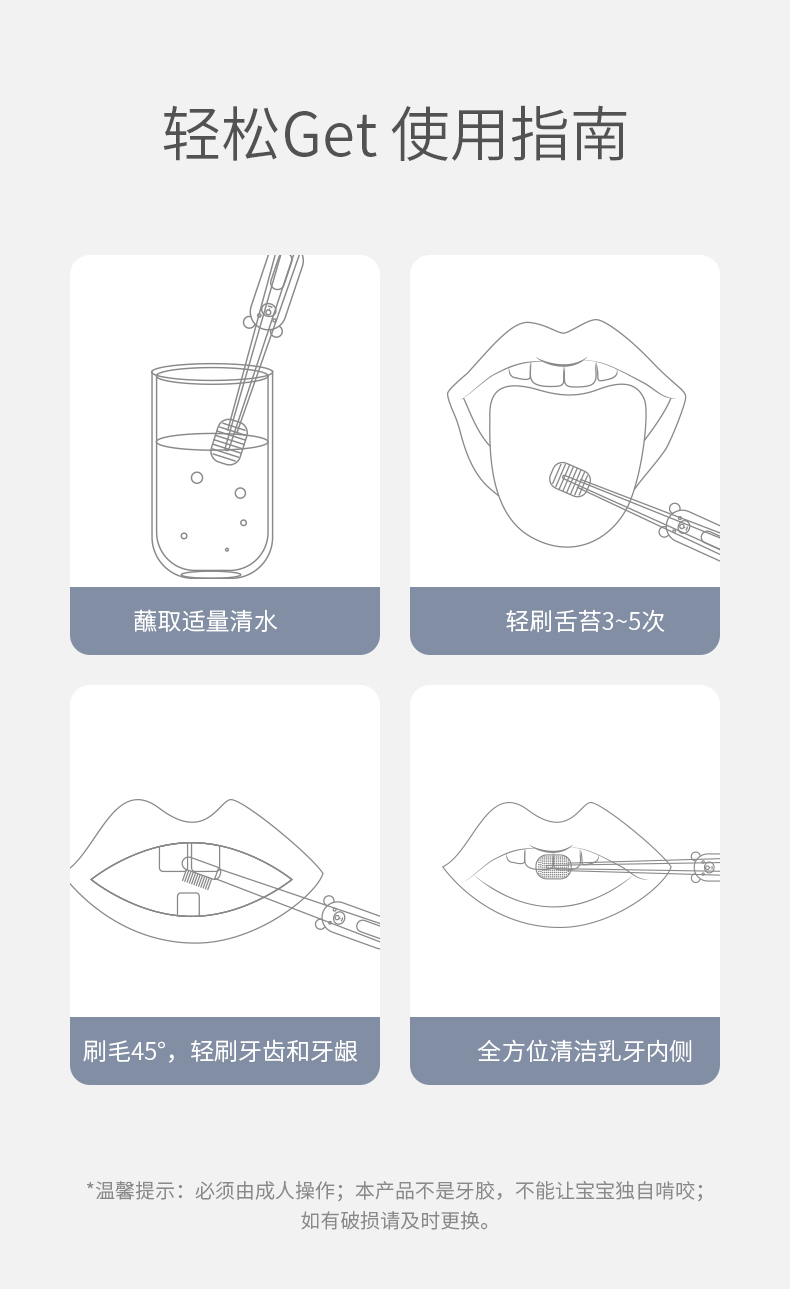 轻松Get 使用指南

蘸取适量清水

轻刷舌苔3~5次

刷毛45°，轻刷牙齿和牙龈

全方位清洁乳牙内侧

*温馨提示：必须由成人操作；本产品不是牙胶，不能让宝宝独自啃咬；如有破损请及时更换。