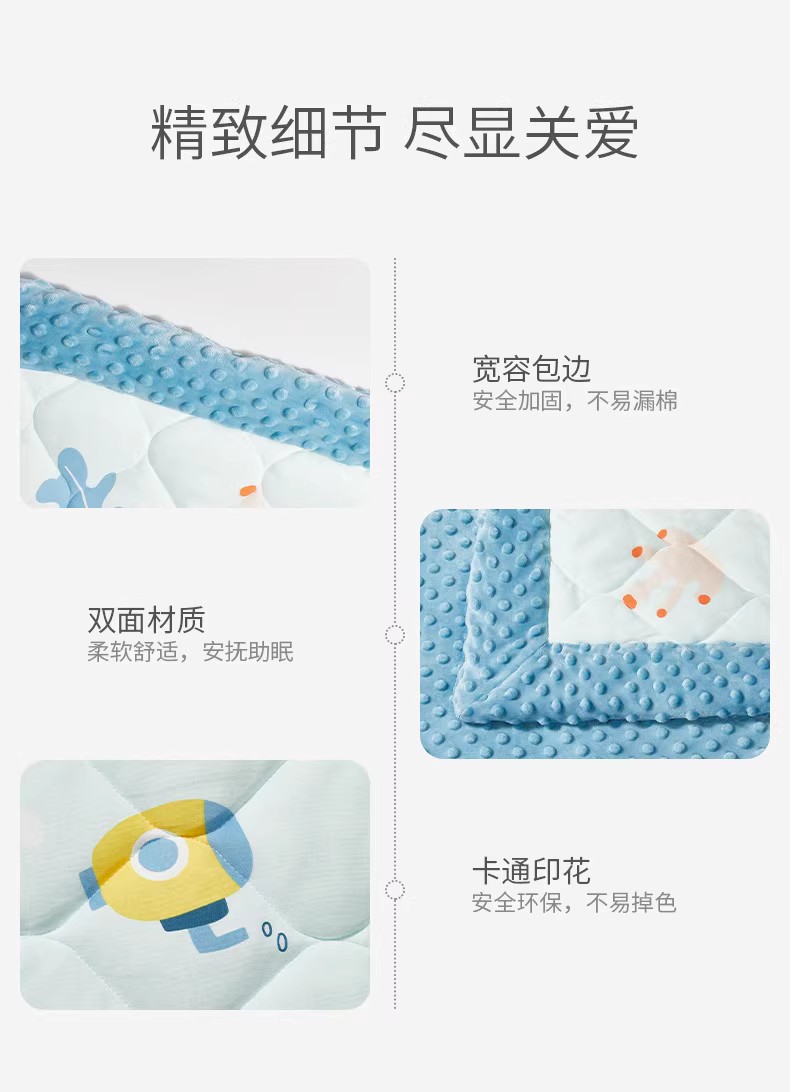 精致细节 尽显关爱

宽容包边
安全加固，不易漏棉

双面材质
柔软舒适，安抚助眠

卡通印花
安全环保，不易掉色