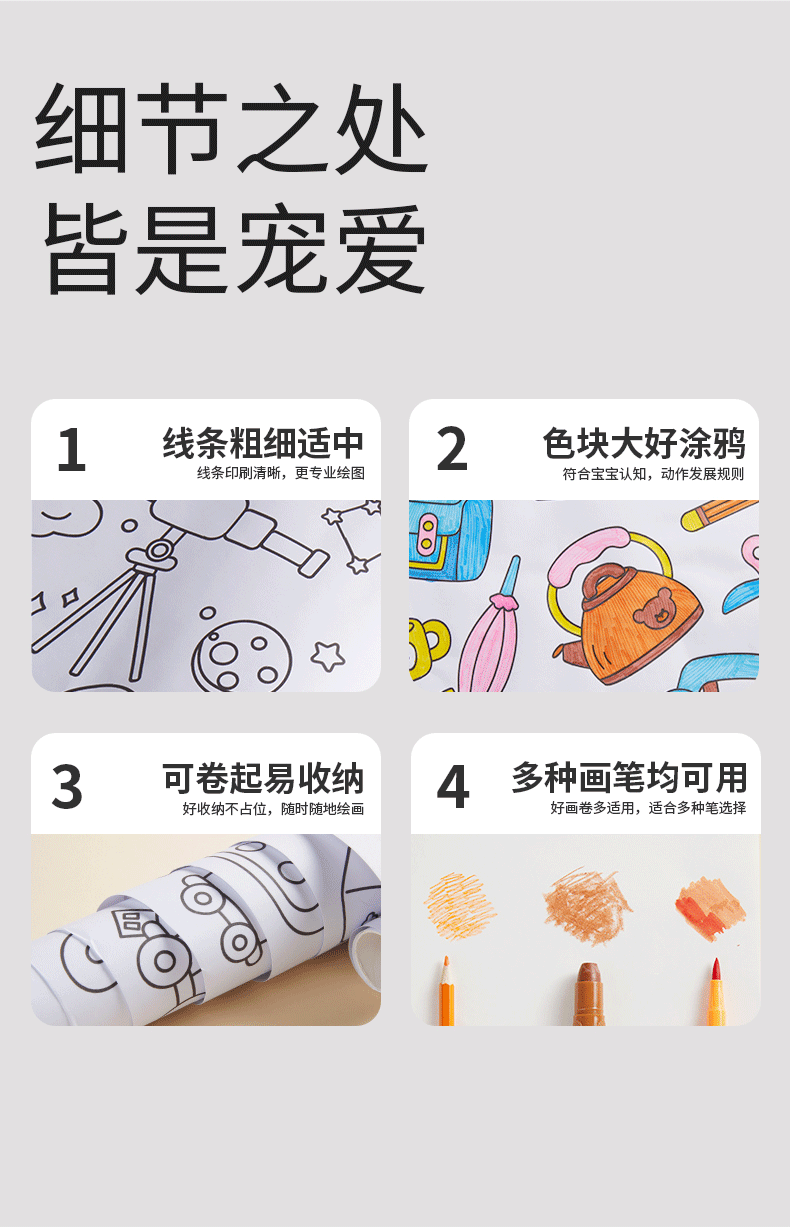 细节之处
皆是宠爱

1
线条粗细适中
线条印刷清晰，更专业绘图

2
色块大好涂鸦
符合宝宝认知，动作发展规则

3
可卷起易收纳
好收纳不占位，随时随地绘画

4
多种画笔均可用
好画卷多适用，适合多种笔选择