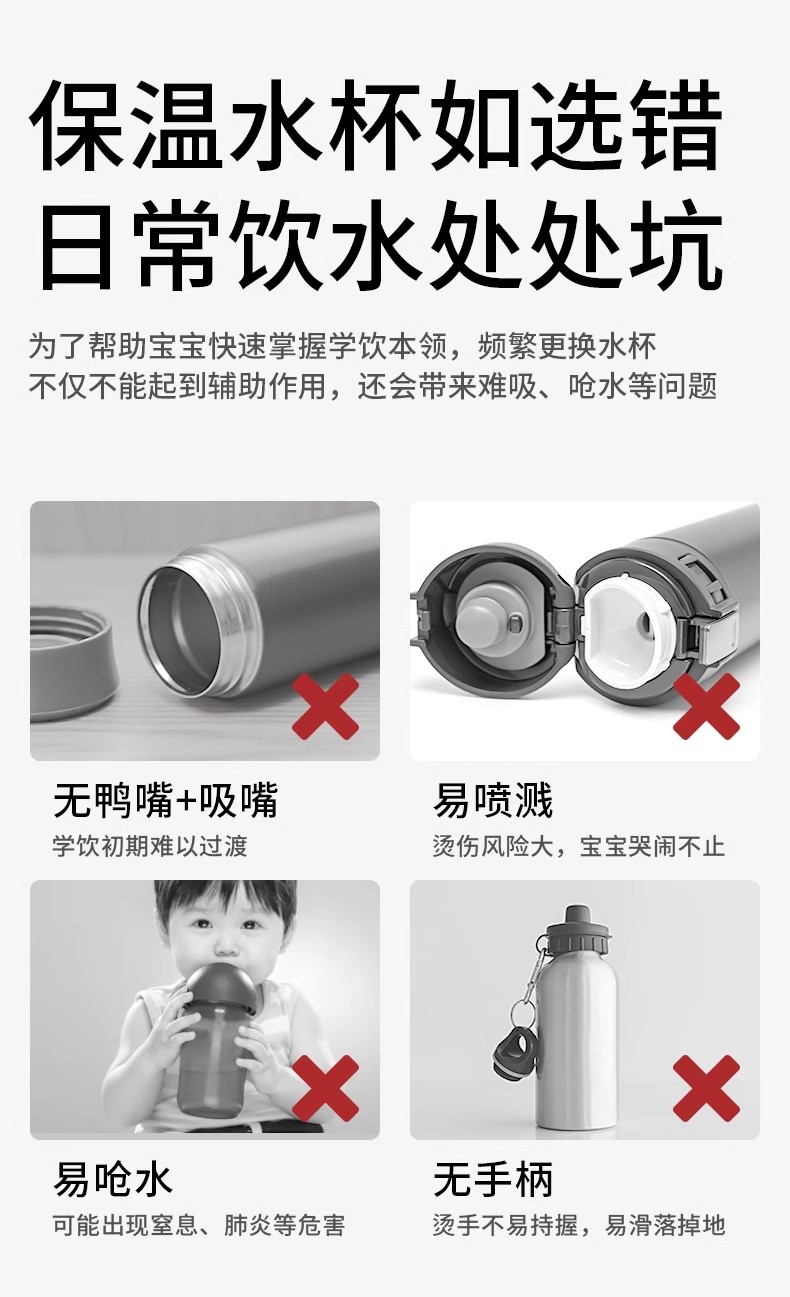 保温水杯如选错
日常饮水处处坑

为了帮助宝宝快速掌握学饮本领，频繁更换水杯
不仅不能起到辅助作用，还会带来难吸、呛水等问题

无鸭嘴+吸嘴
学饮初期难以过渡

易喷溅
烫伤风险大，宝宝哭闹不止

易呛水
可能出现窒息、肺炎等危害

无手柄
烫手不易持握，易滑落掉地