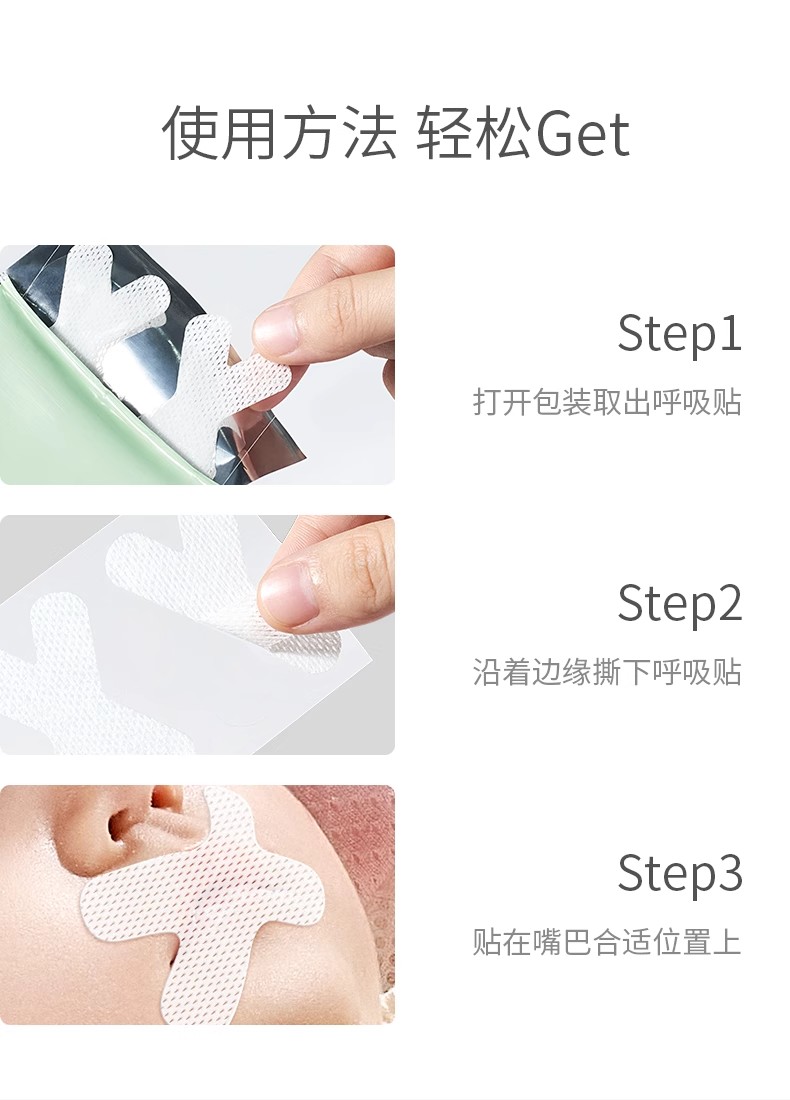 使用方法 轻松Get

Step1

打开包装取出呼吸贴

Step2

沿着边缘撕下呼吸贴

Step3

贴在嘴巴合适位置上