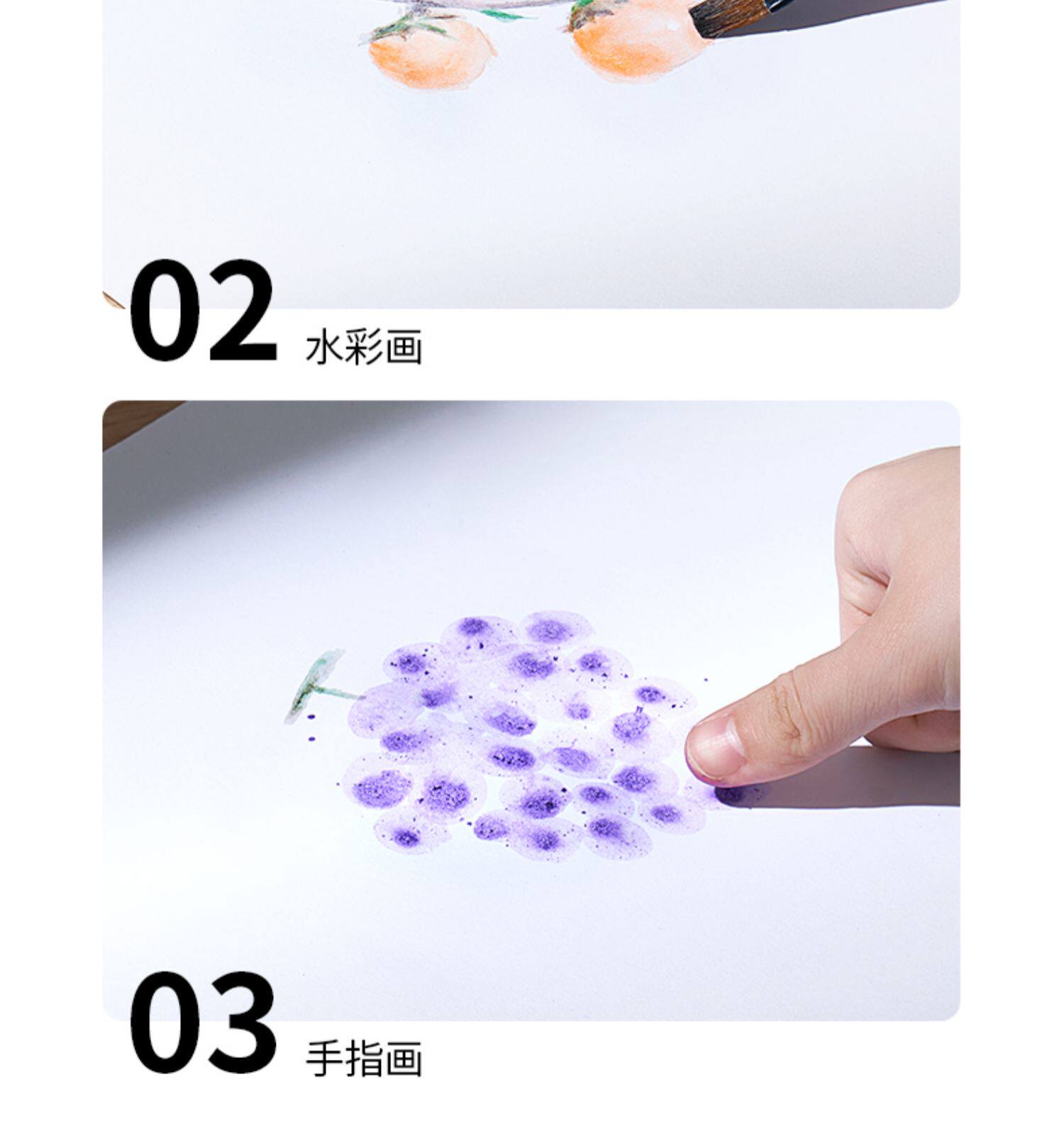 02 水彩画

03 手指画