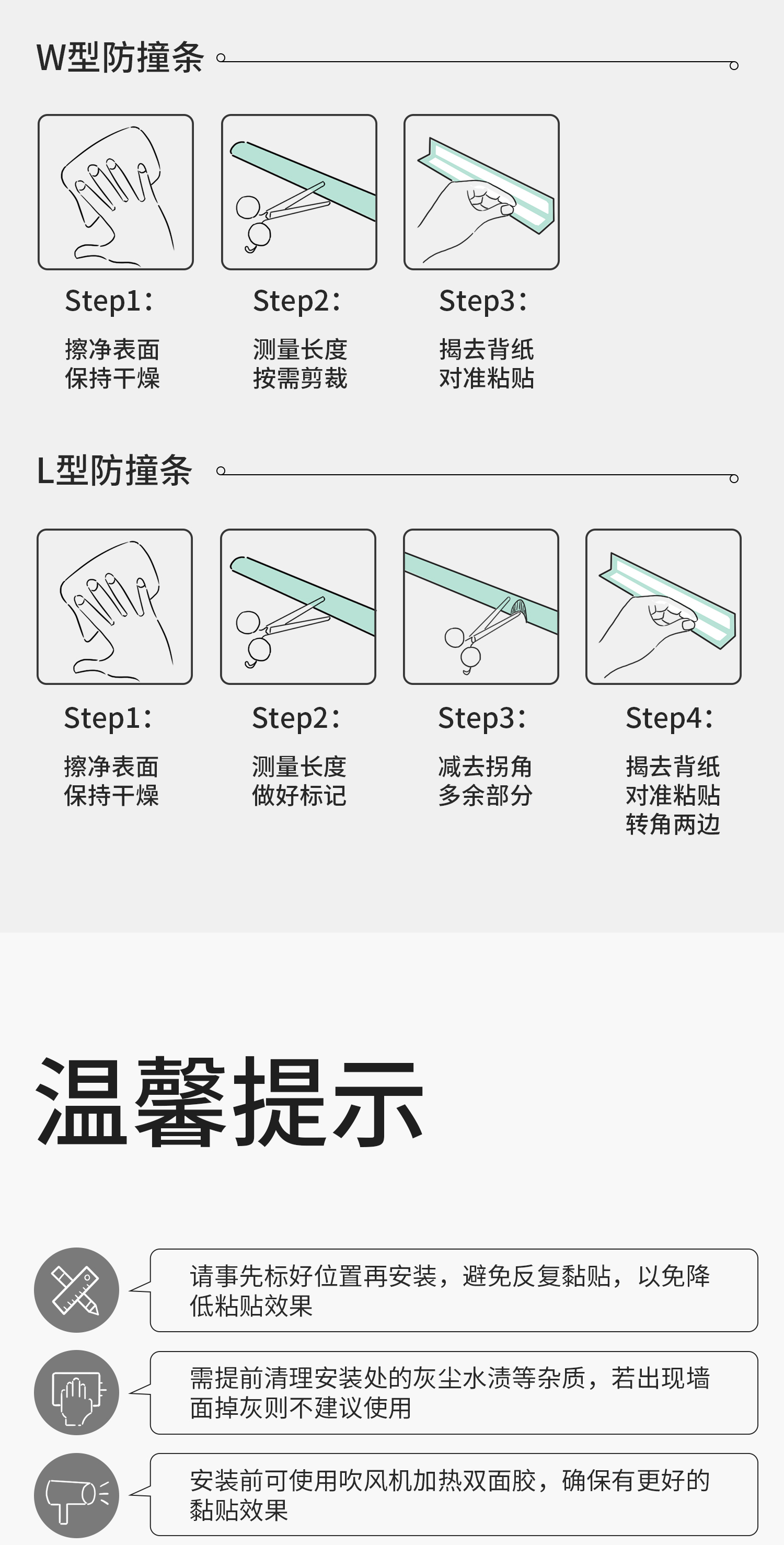 W型防撞条

Step1:
擦净表面
保持干燥

Step2:
测量长度
按需剪裁

Step3:
揭去背纸
对准粘贴

L型防撞条

Step1:
擦净表面
保持干燥

Step2:
测量长度
做好标记

Step3:
减去拐角
多余部分

Step4:
揭去背纸
对准粘贴
转角两边

温馨提示

请事先标好位置再安装，避免反复黏贴，以免降低粘贴效果

需提前清理安装处的灰尘水渍等杂质，若出现墙面掉灰则不建议使用

安装前可使用吹风机加热双面胶，确保有更好的黏贴效果