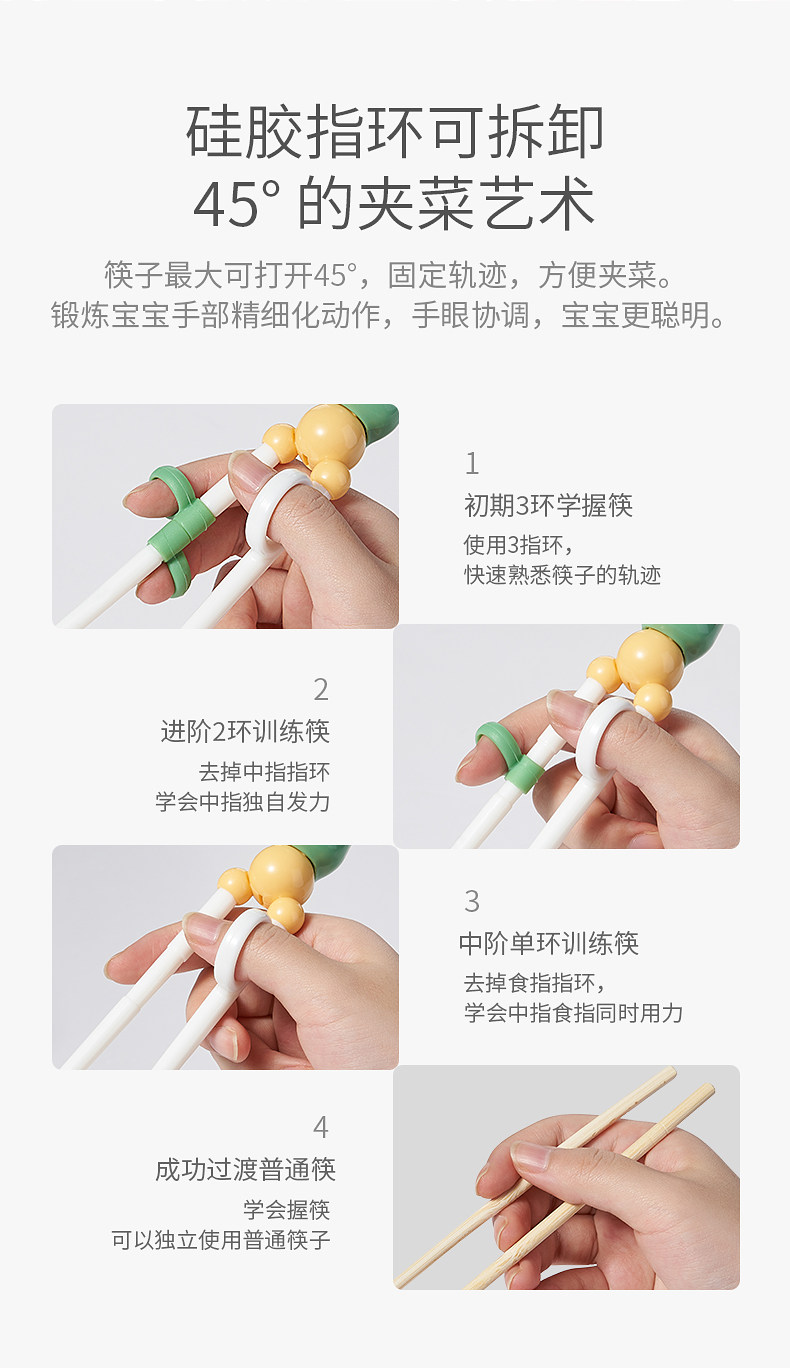 硅胶指环可拆卸
45° 的夹菜艺术

筷子最大可打开45°，固定轨迹，方便夹菜。
锻炼宝宝手部精细化动作，手眼协调，宝宝更聪明。

1
初期3环学握筷
使用3指环，
快速熟悉筷子的轨迹

2
进阶2环训练筷
去掉中指指环
学会中指独自发力

3
中阶单环训练筷
去掉食指指环，
学会中指食指同时用力

4
成功过渡普通筷
学会握筷
可以独立使用普通筷子